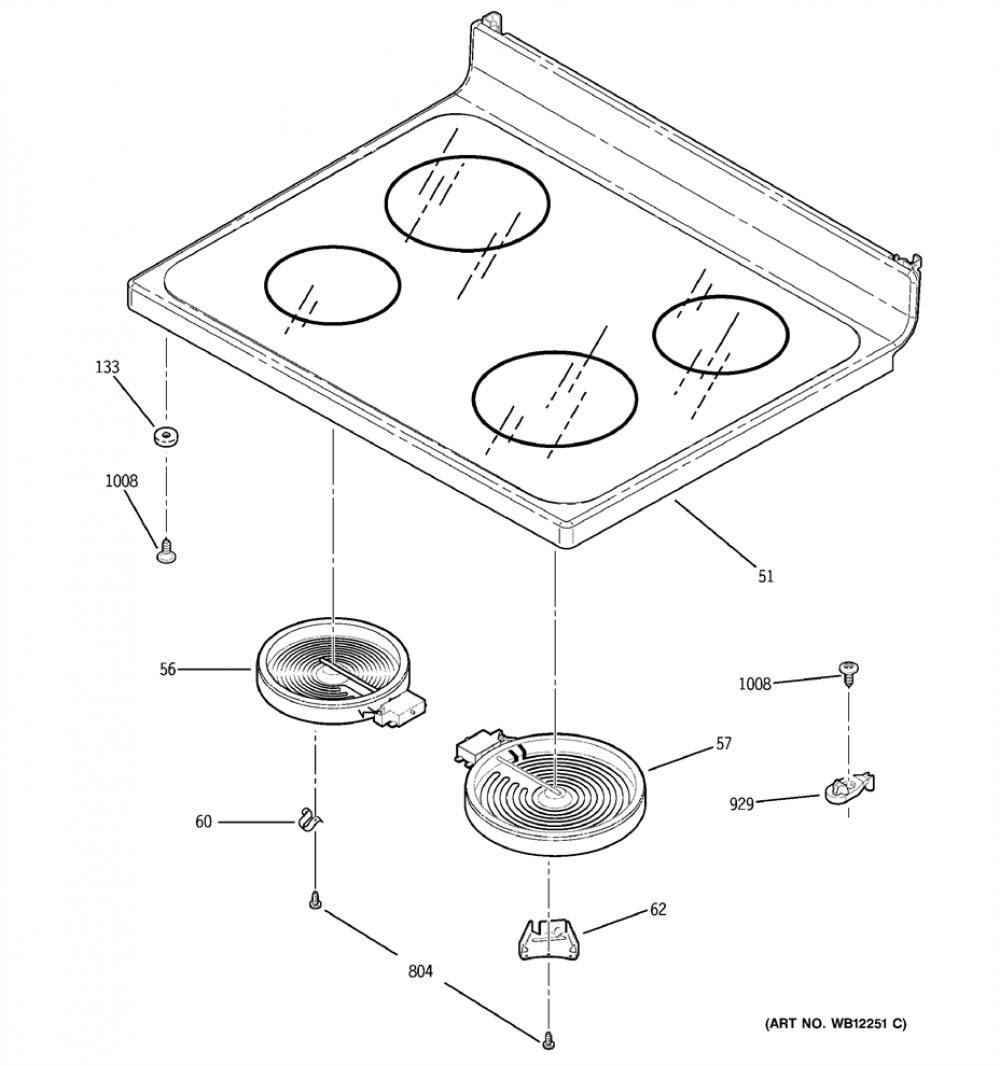 133

1008

51

56

1008

57

929

60

62

804

(ART NO. WB12251 C)