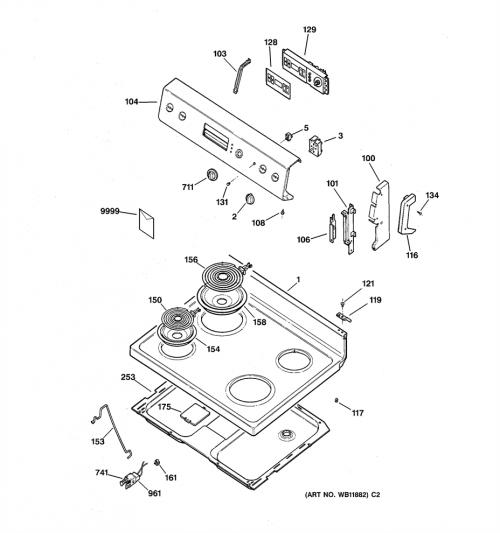 129
128
103
104
5
3
100
101
134
711
131
2
108
9999
106
116
156
1
121
119
150
158
154
253
175
117
153
741
161
961
(ART NO. WB11882) C2