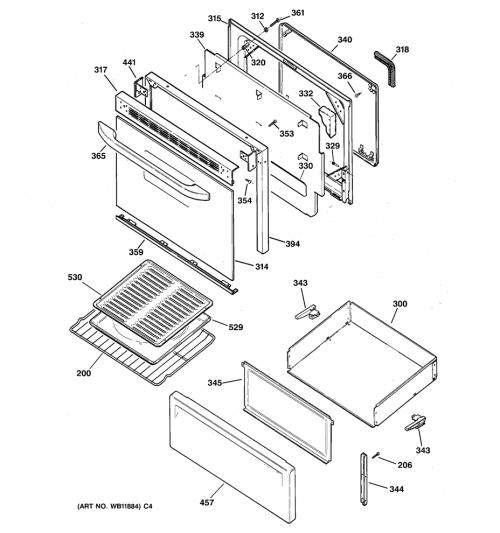 315
312
361
339
340
318
320
317
441
366
332
353
329
365
330
354
394
359
314
530
343
300
529
200
345
343
206
344
457
(ART NO. WB11884) C4