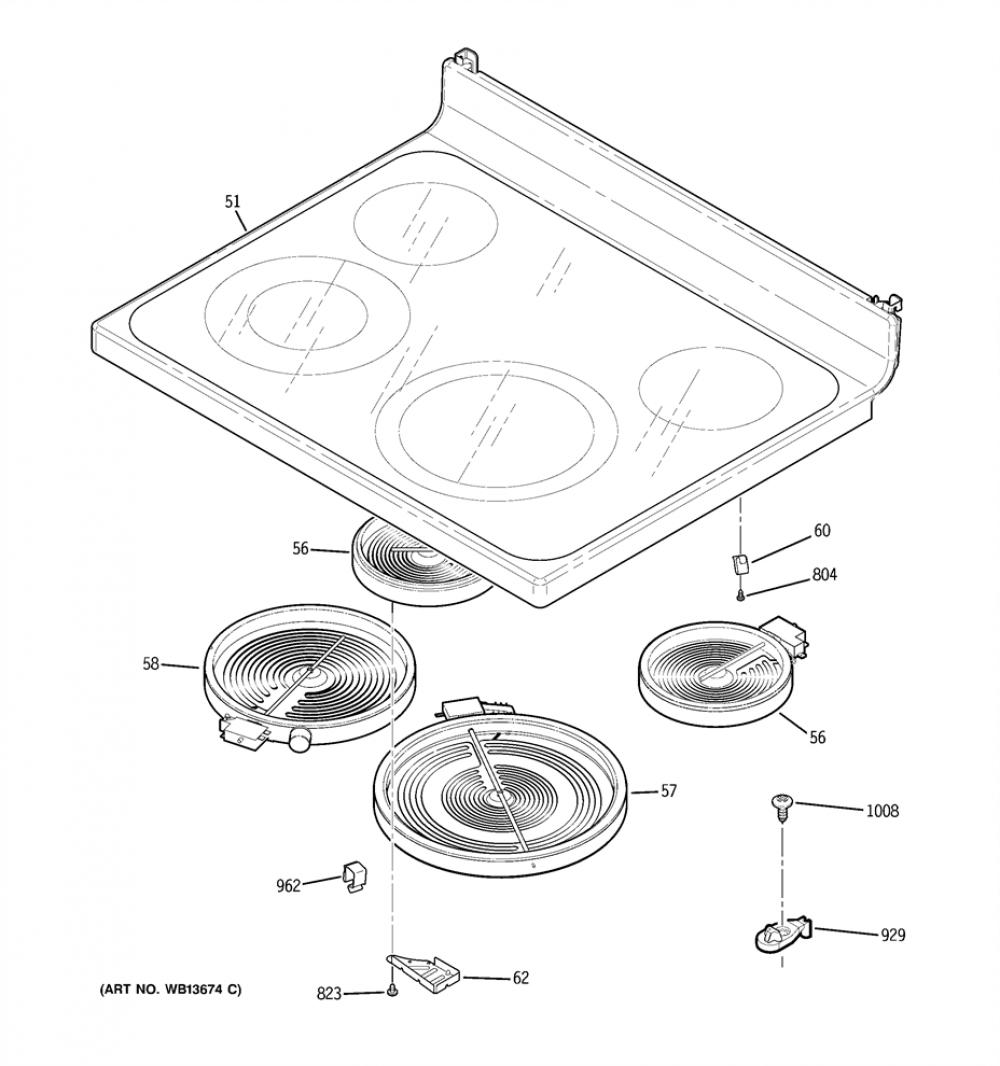 51

56

60

804

58

56

57

1008

962

929

(ART NO. WB13674 C)

823

62