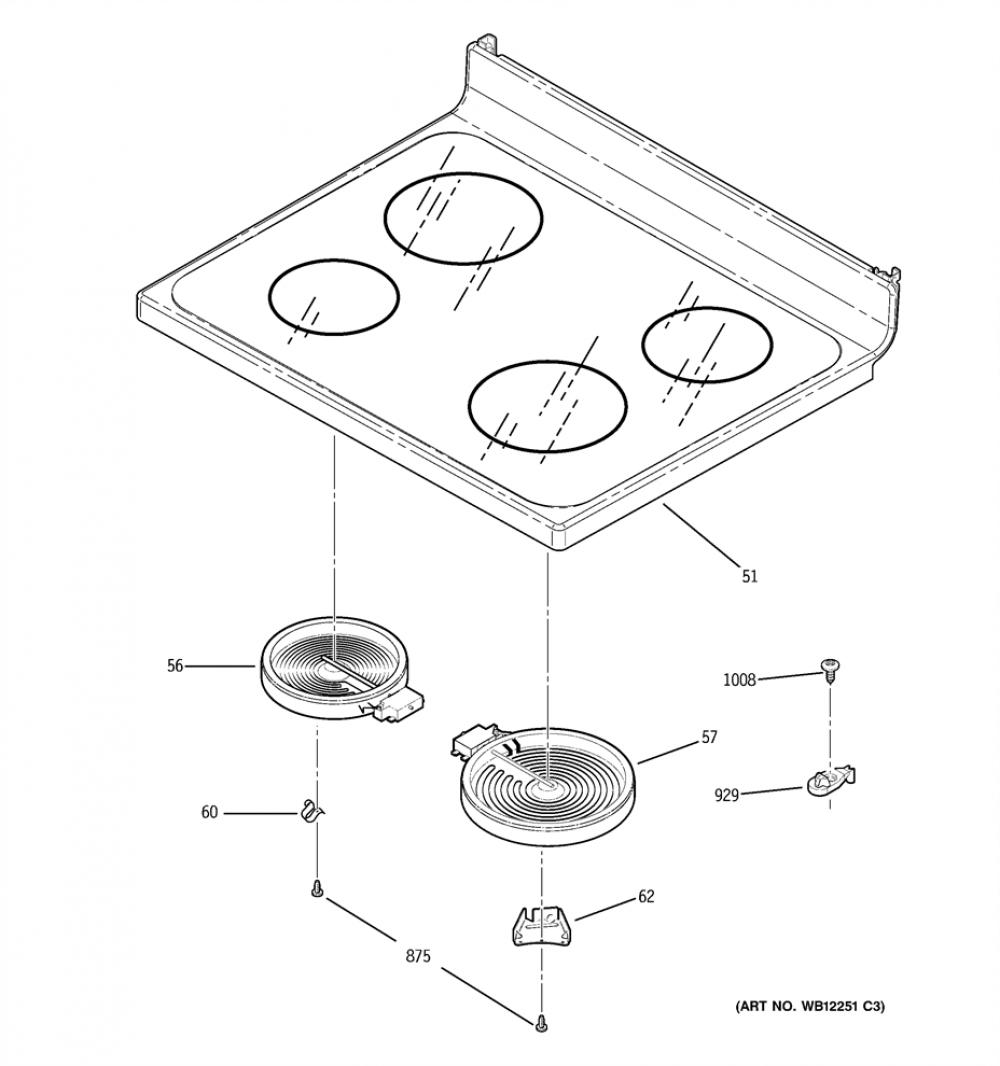 51

56

1008

57

929

60

62

875

(ART NO. WB12251 C3)