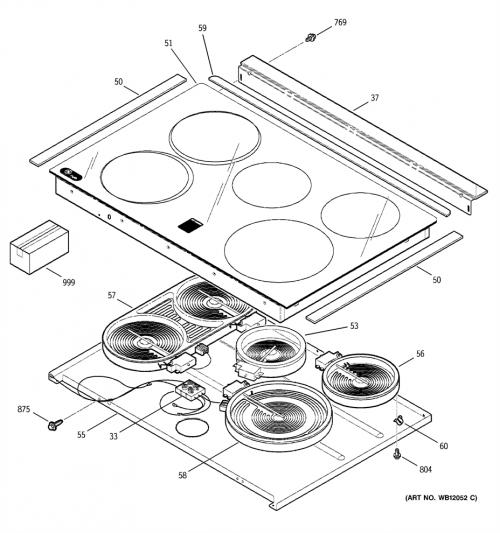 769
59
51
50
37
999
50
57
53
56
875
55
33
60
58
804
(ART NO. WB12052 C)