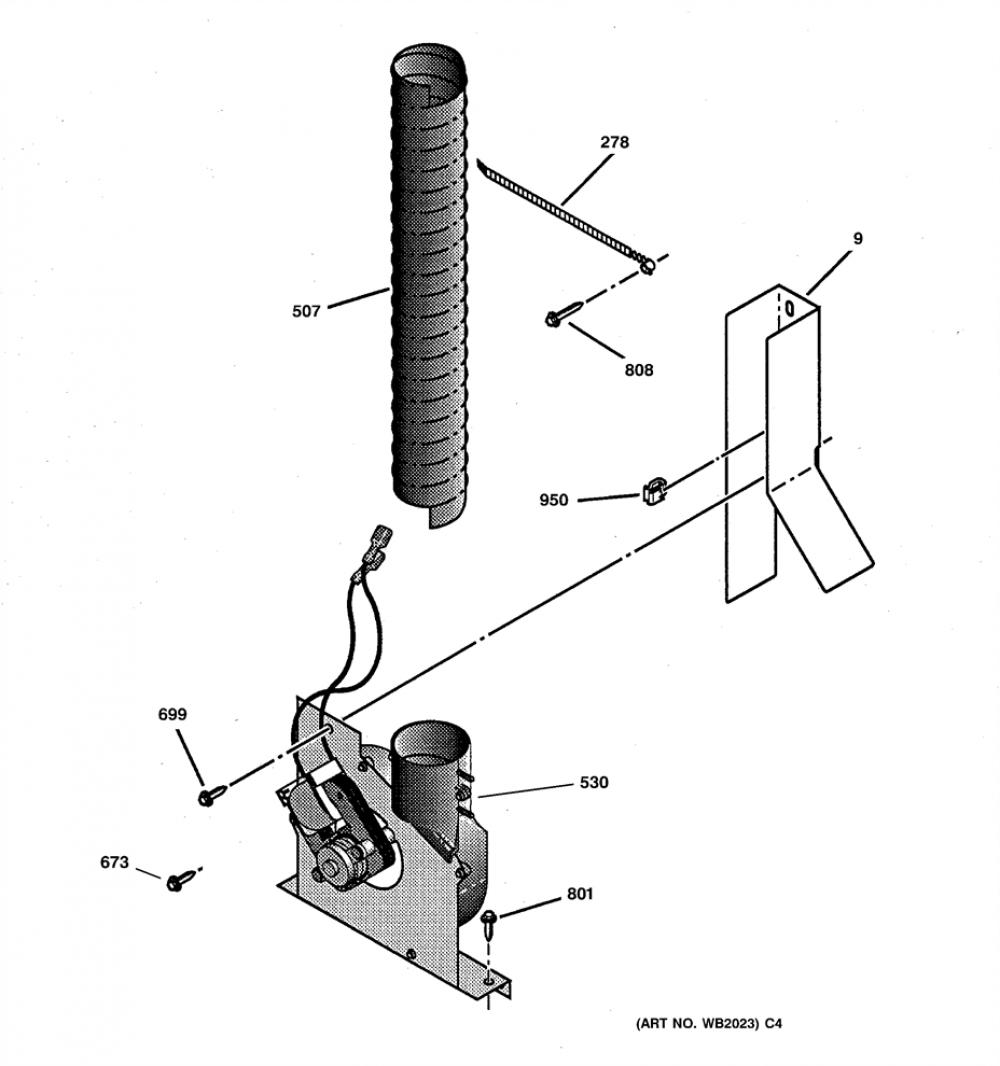 278

9

507

808

950

699

530

673

801

(ART NO. WB2023) C4