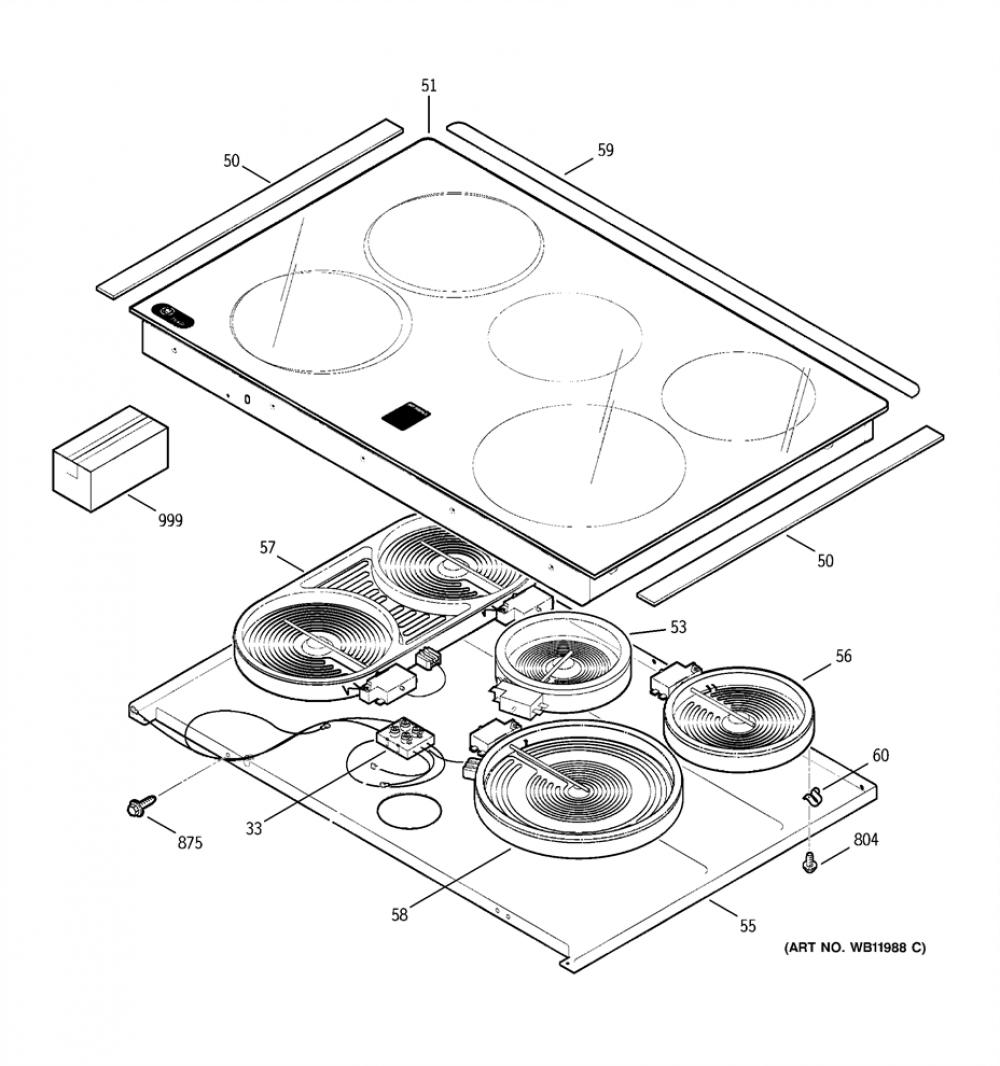 51

50

59

999

57

50

53

56

60

33

875

804

58

55

(ART NO. WB11988 C)