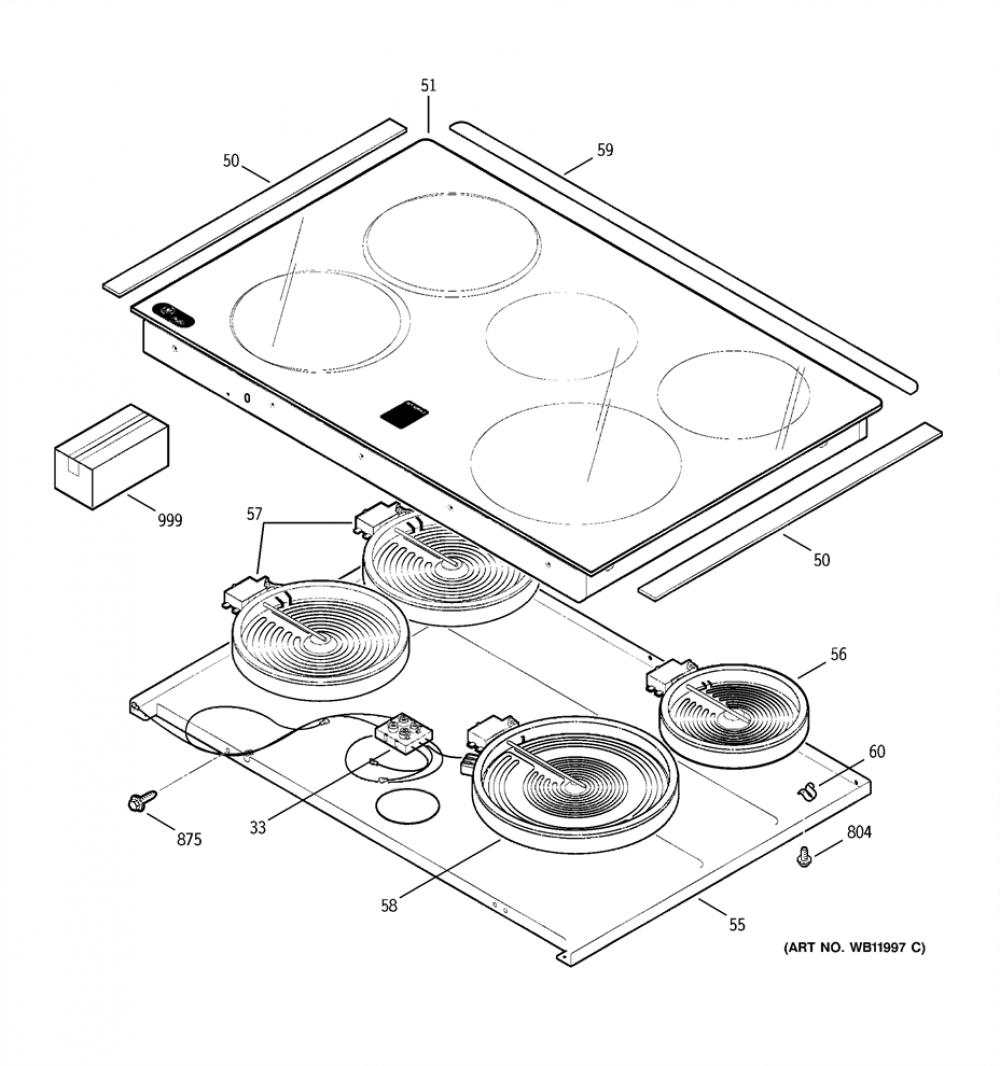 51
50
59
999
57
50
56
60
33
875
804
58
55
(ART NO. WB11997 C)