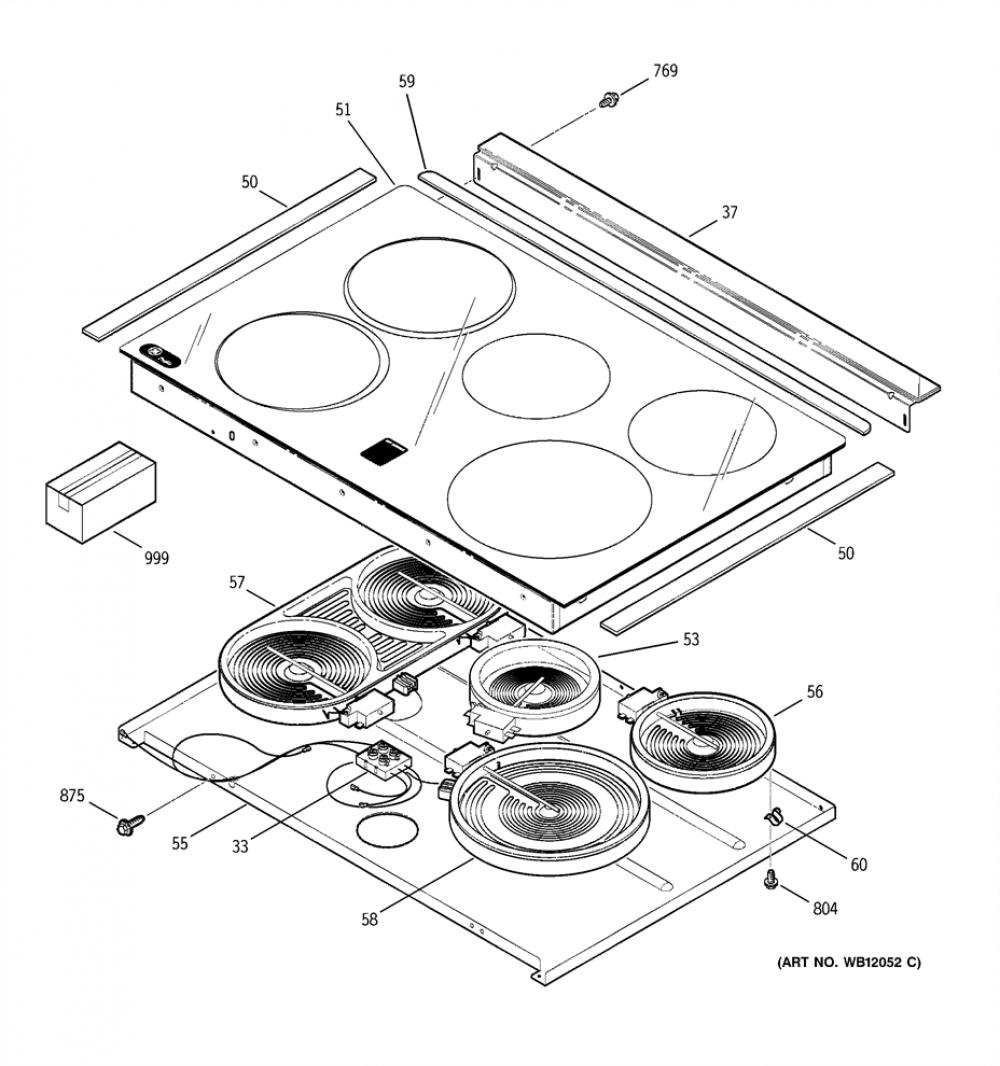 769
59
51
50
37
999
50
57
53
56
875
55
33
60
58
804
(ART NO. WB12052 C)