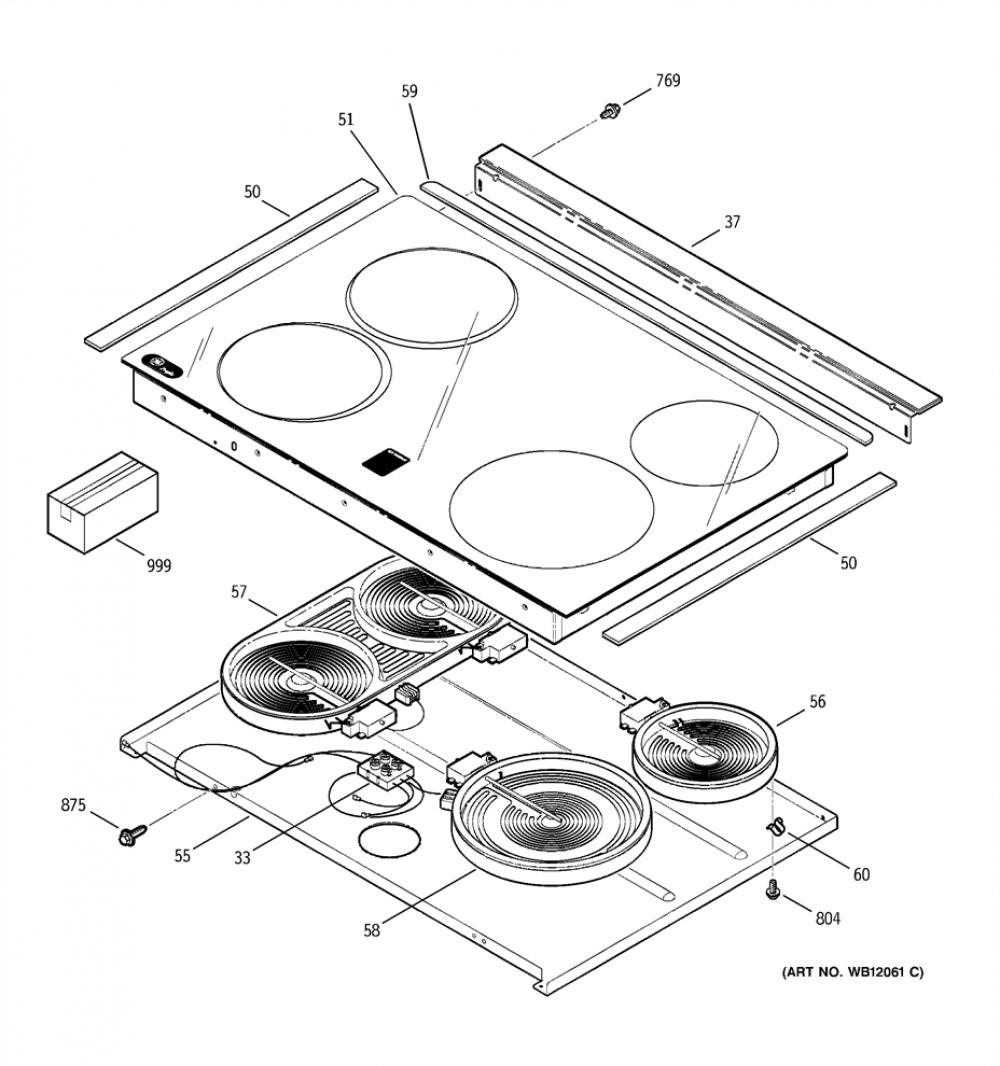 769
59
51
50
37
999
50
57
56
875
55
33
60
58
804
(ART NO. WB12061 C)