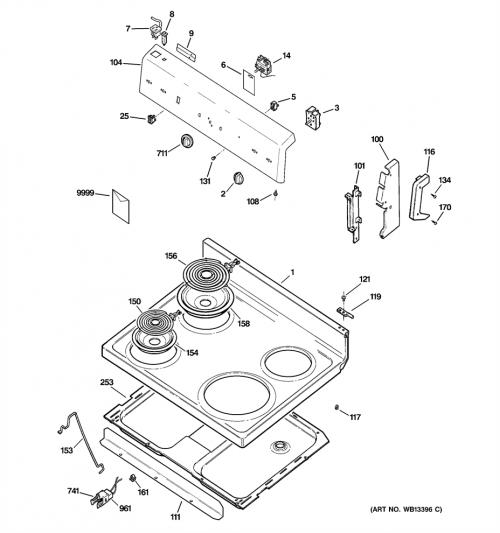 7
8
9
104
6
14
5
3
25
711
131
2
108
100
116
101
134
170
9999
156
1
121
119
150
158
154
253
117
153
741
161
961
111
(ART NO. WB13396 C)