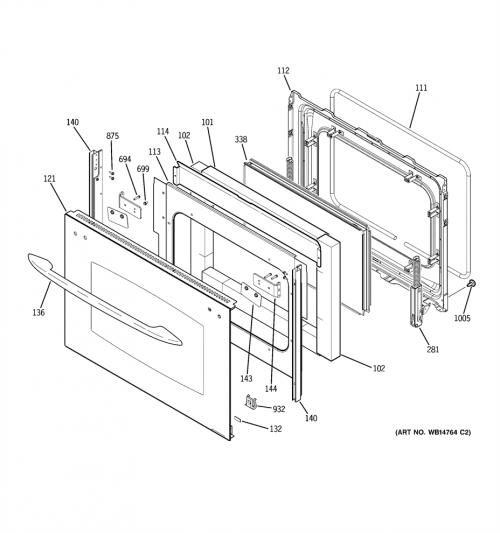 112
111
140
875
114
102
101
338
694
113
699
121
136
1005
281
102
143
144
932
140
132
(ART NO. WB14764 C2)