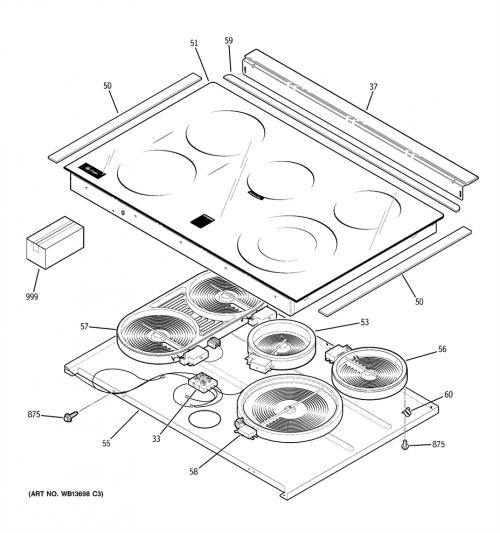 51
59
50
37
999
50
57
53
56
60
875
55
33
875
58
(ART NO. WB13698 C3)