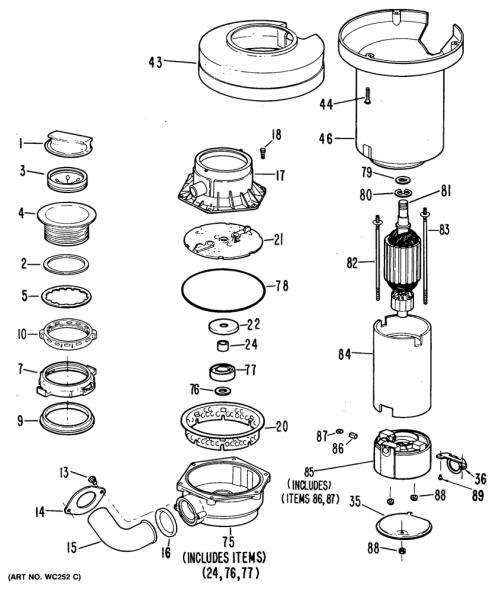 43
44
46
1
3
4
2
5
10
7
9
18
17
21
78
22
24
77
76
20
79
80
81
83
82
84
87
86
85
(INCLUDES)
(ITEMS 86, 87)
36
89
88
35
88
13
14
15
16
75
(INCLUDES ITEMS)
(24, 76, 77)
(ART NO. WC252 C)