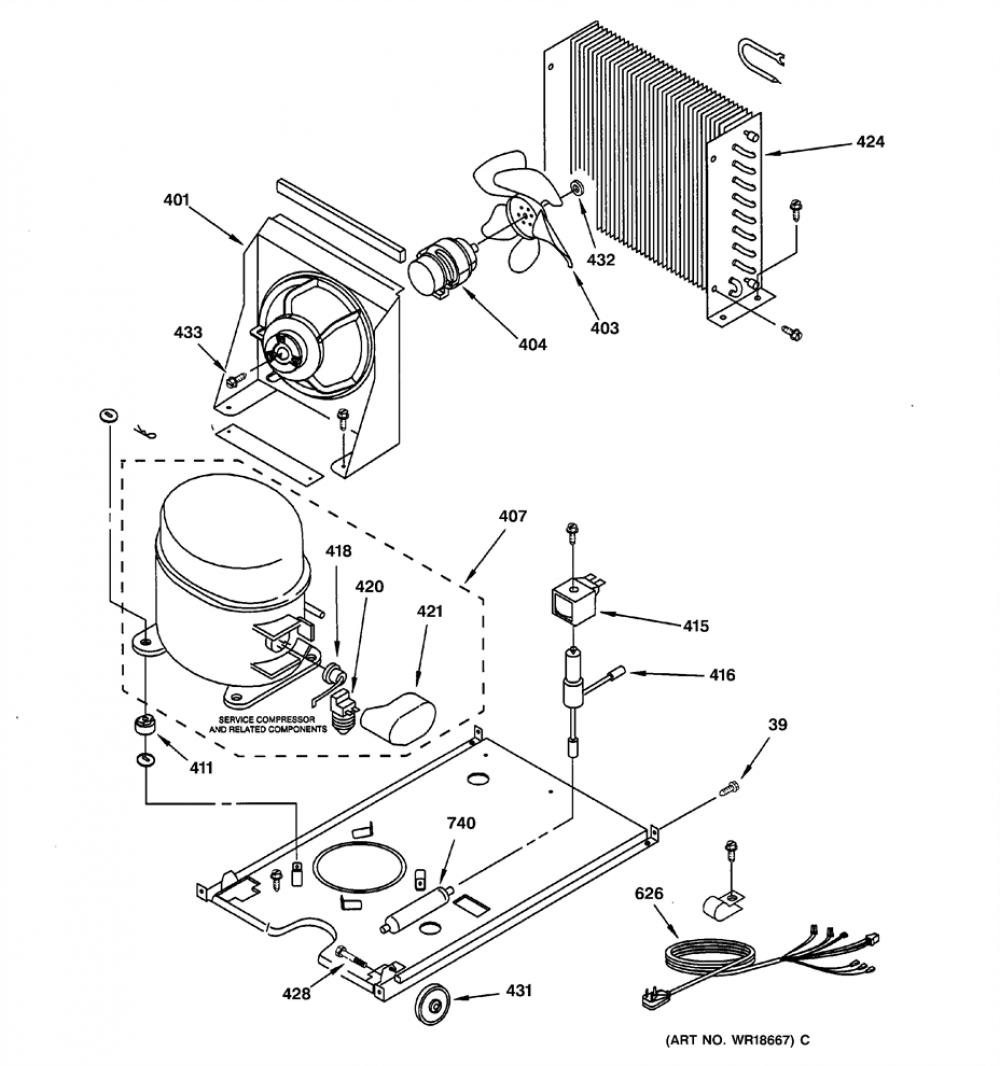 424

401

432

403

404

433

407

418

420

421

415

416

SERVICE COMPRESSOR AND RELATED COMPONENTS

411

39

740

626

428

431

(ART NO. WR18667) C