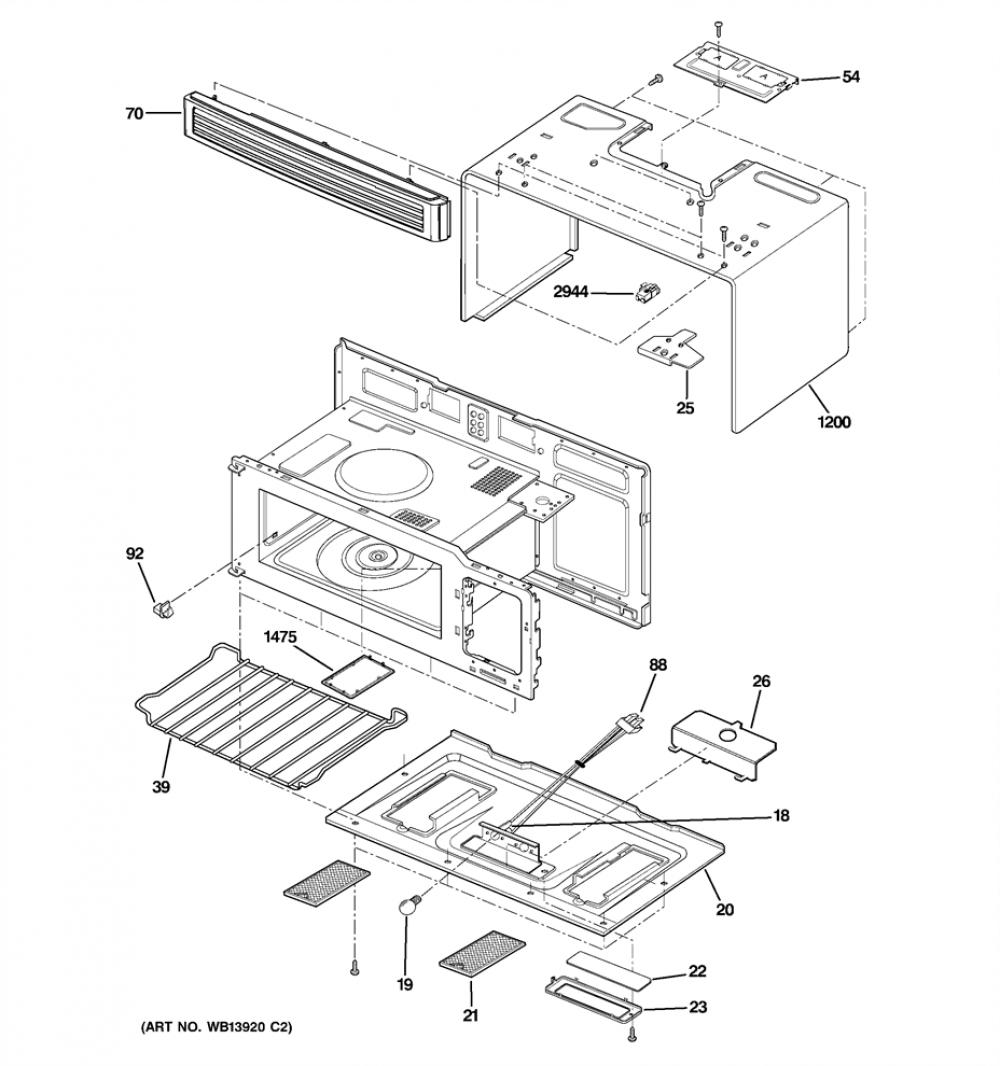 70
54
2944
25
1200
92
1475
88
26
39
18
20
19
21
22
23
(ART NO. WB13920 C2)