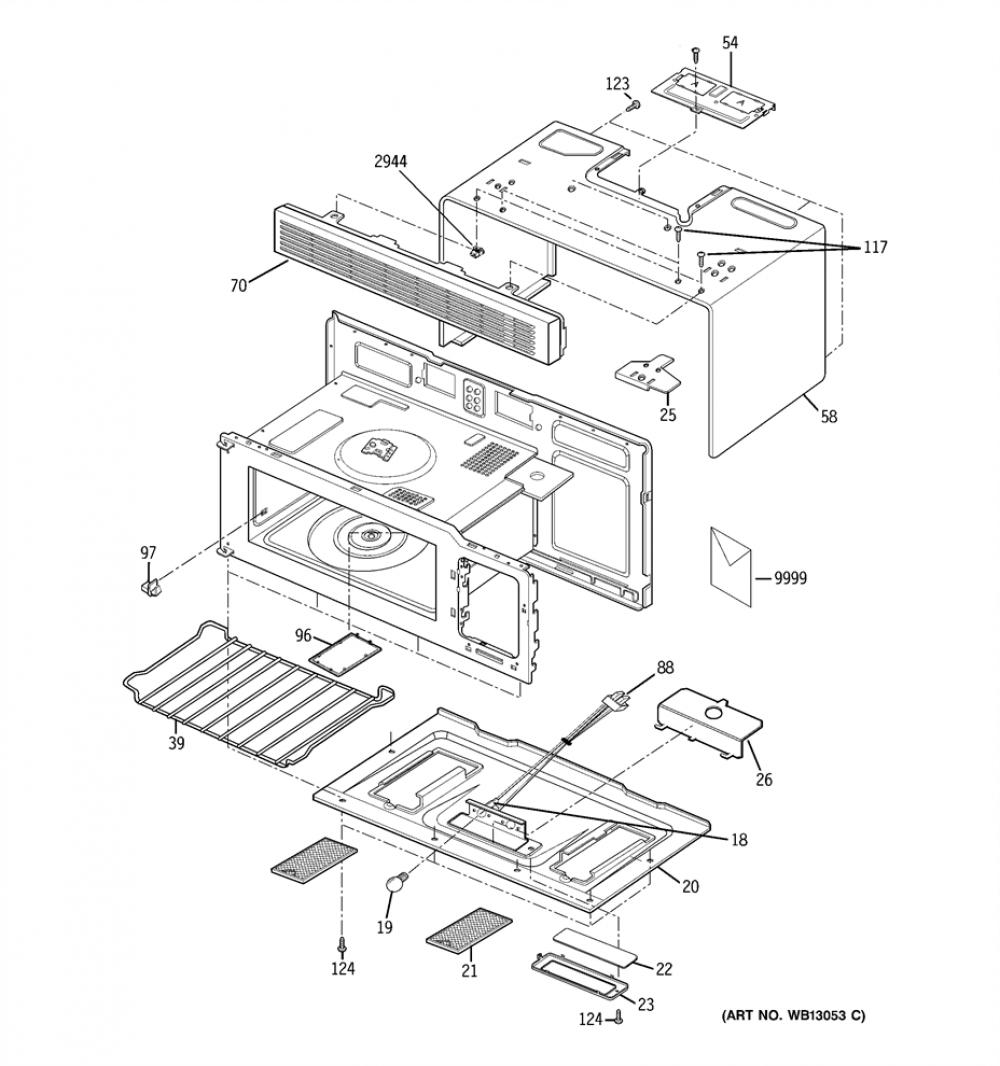 54
123
2944
117
70
25
58
97
9999
96
88
39
26
18
20
19
124
21
22
23
124
(ART NO. WB13053 C)