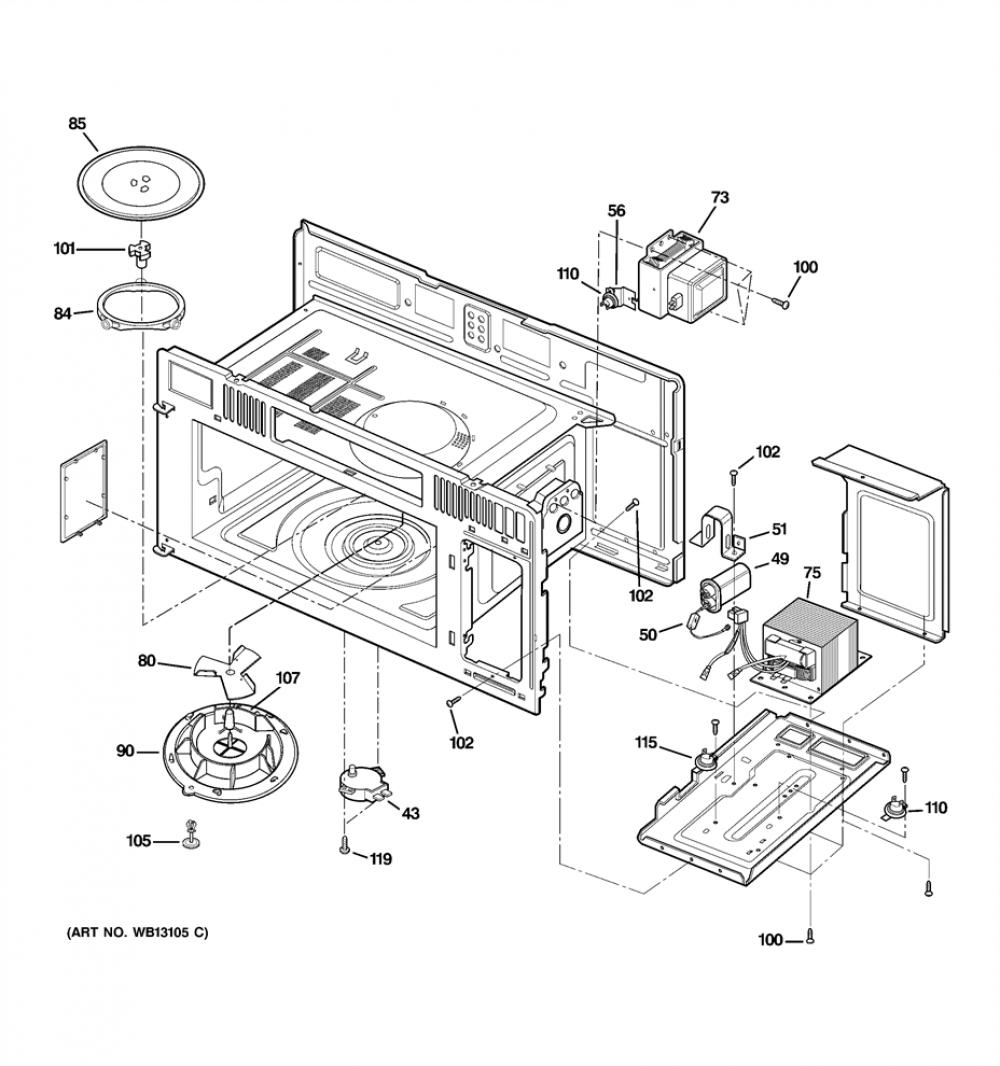 85

101

84

56

73

110

100

102

51

49

75

102

50

80

107

90

102

115

110

43

105

119

(ART NO. WB13105 C)

100