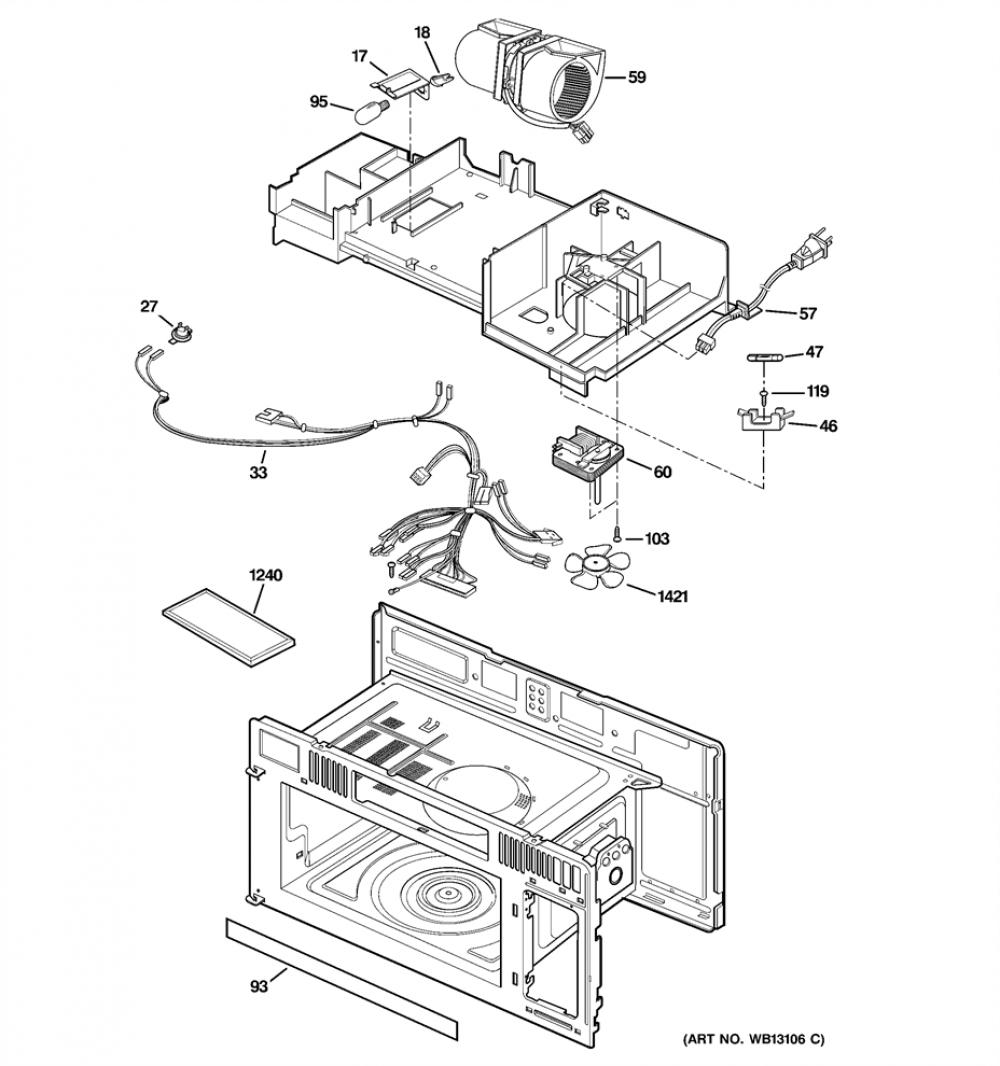 18
17
59
95
27
57
47
119
46
33
60
103
1240
1421
93
(ART NO. WB13106 C)