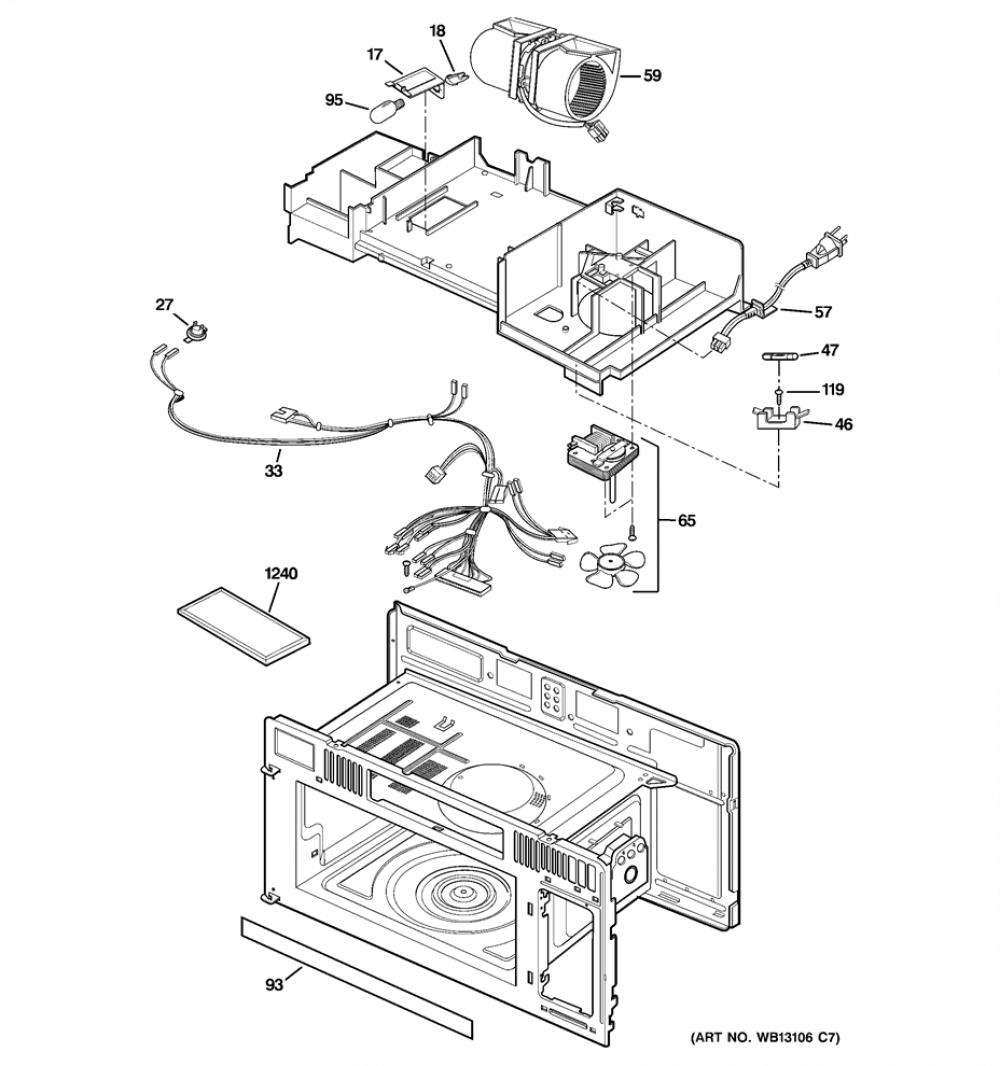 17
18
59
95
27
57
47
119
46
33
65
1240
93
(ART NO. WB13106 C7)