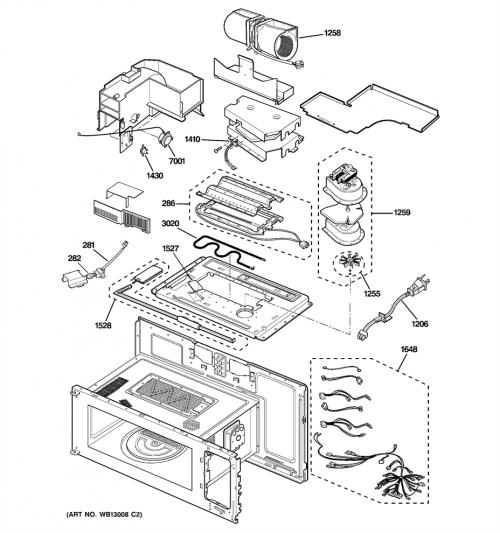 1258
1410
7001
1430
286
1259
3020
281
282
1527
1255
1206
1528
1648
(ART NO. WB13008 C2)