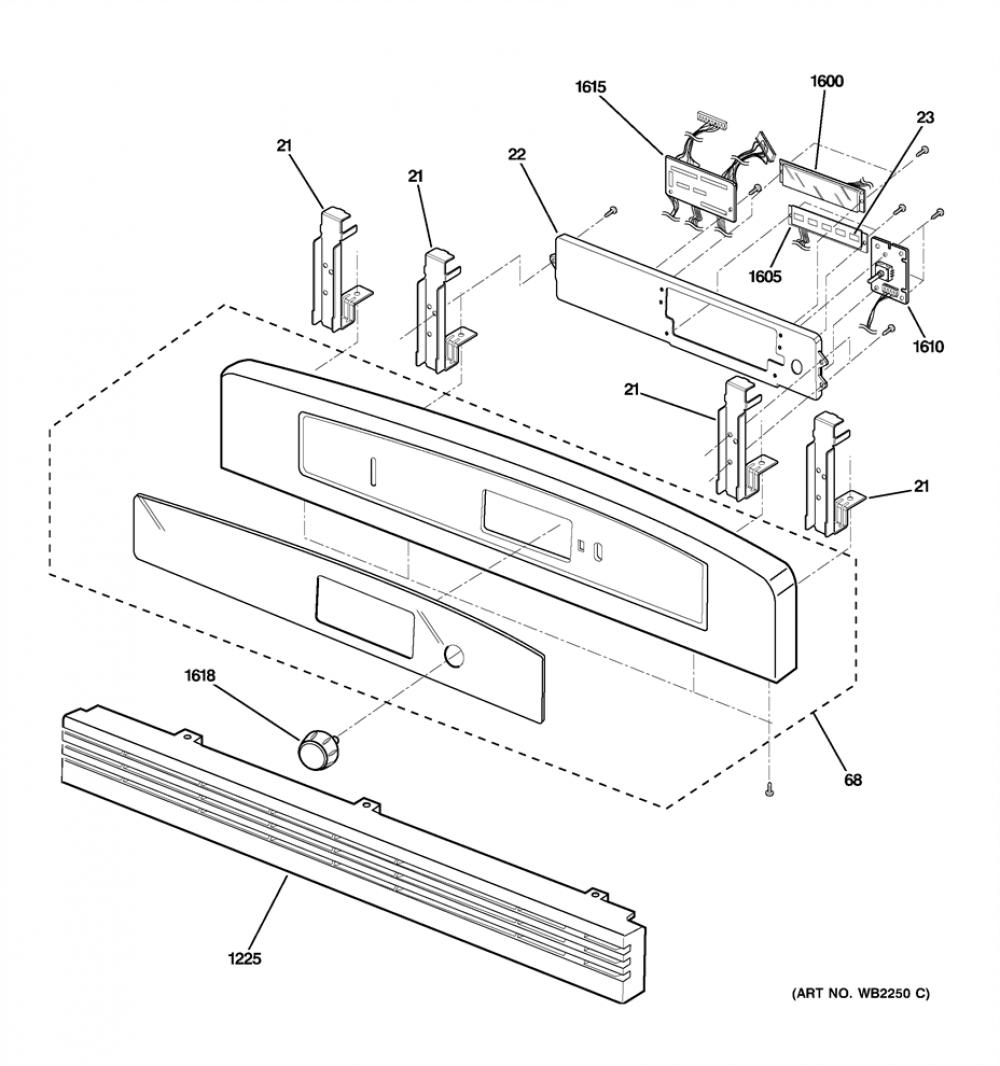 1615
1600
23
21
21
22
1605
1610
21
21
1618
68
1225
(ART NO. WB2250 C)