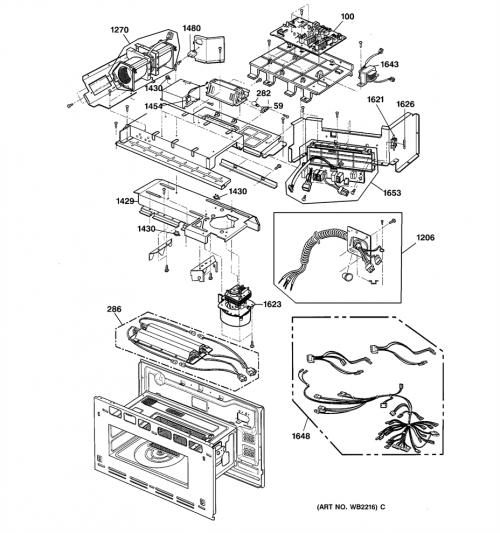 1270
1480
100
1643
1430
282
59
1454
1621
1626
1653
1430
1429
1430
1206
1623
286
1648
(ART NO. WB2216) C