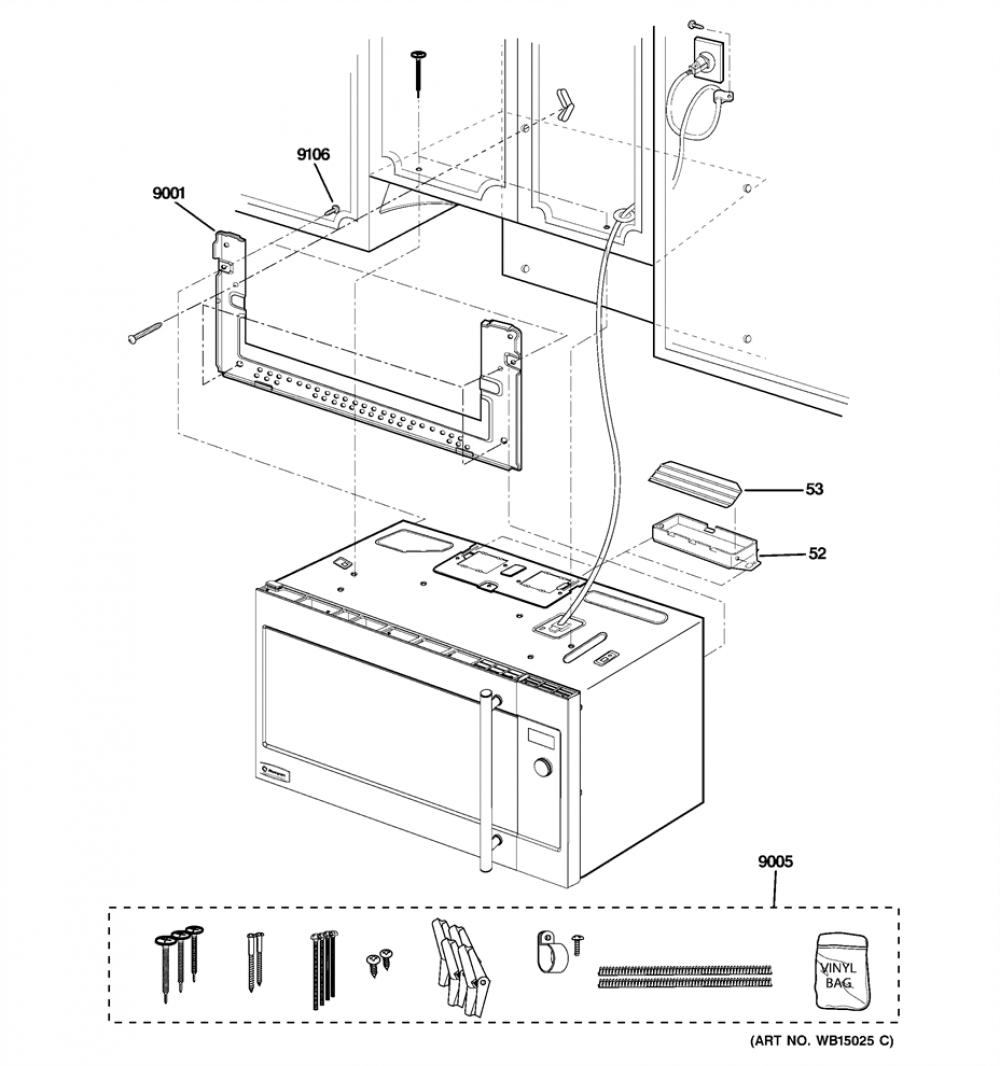 9106

9001

53

52

9005

VINYL BAG

(ART NO. WB15025 C)