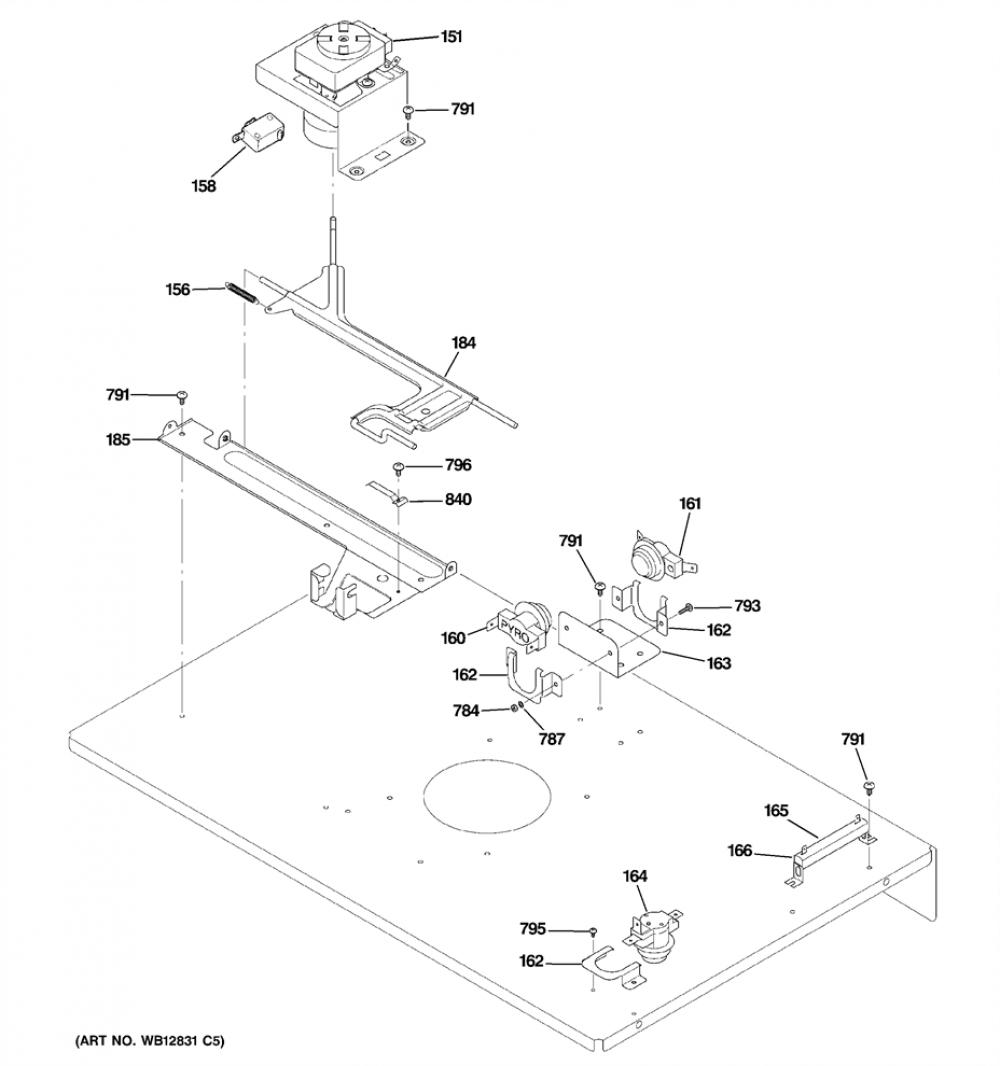 151
791
158
156
184
791
185
796
840
161
791
793
160
PYRO
162
163
162
784
787
791
165
166
164
795
162
(ART NO. WB12831 C5)