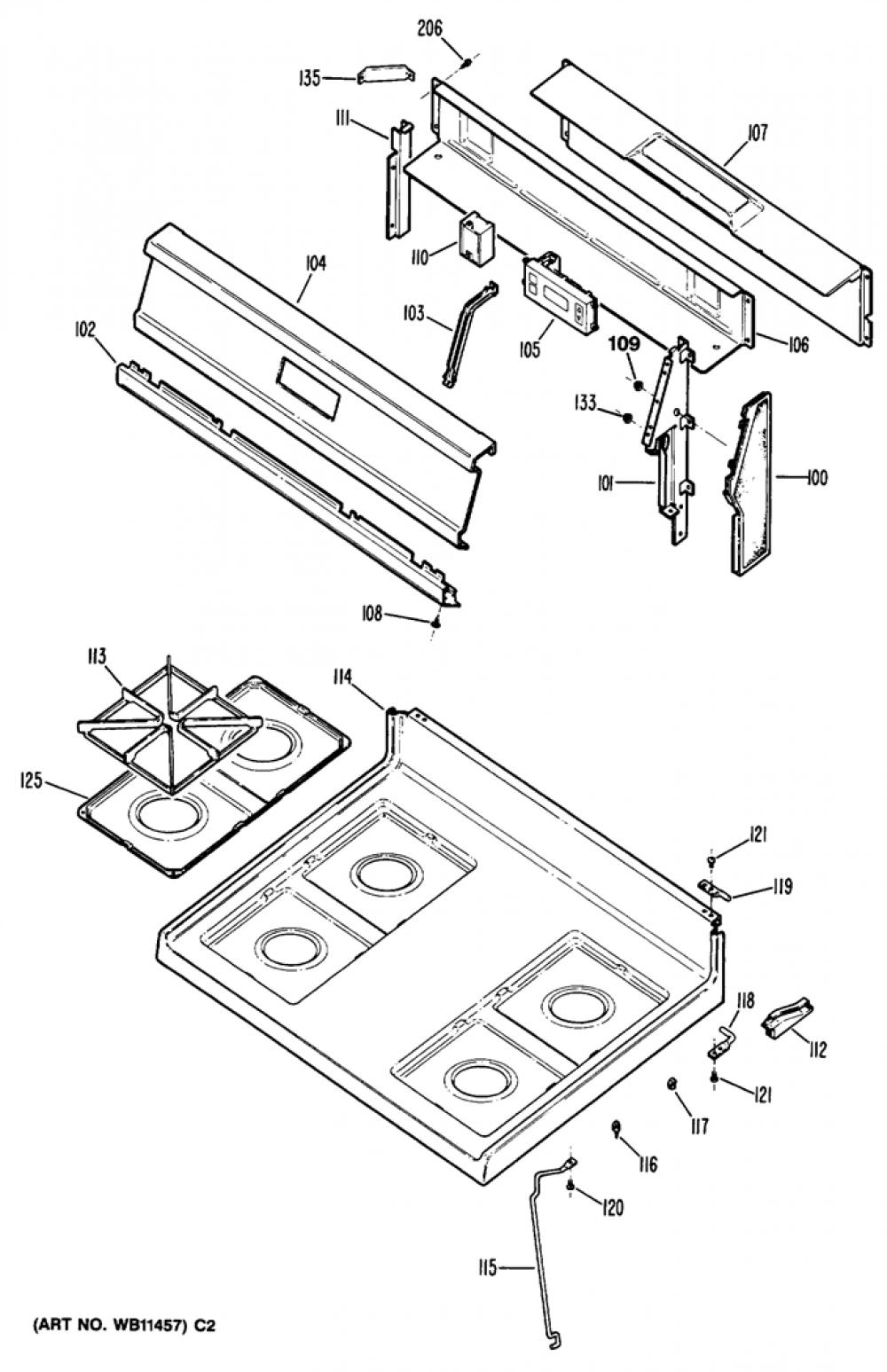 206
135
111
107
110
104
103
105
106
102
109
133
101
100
108
113
114
125
121
119
118
112
121
117
116
120
115
(ART NO. WB11457) C2