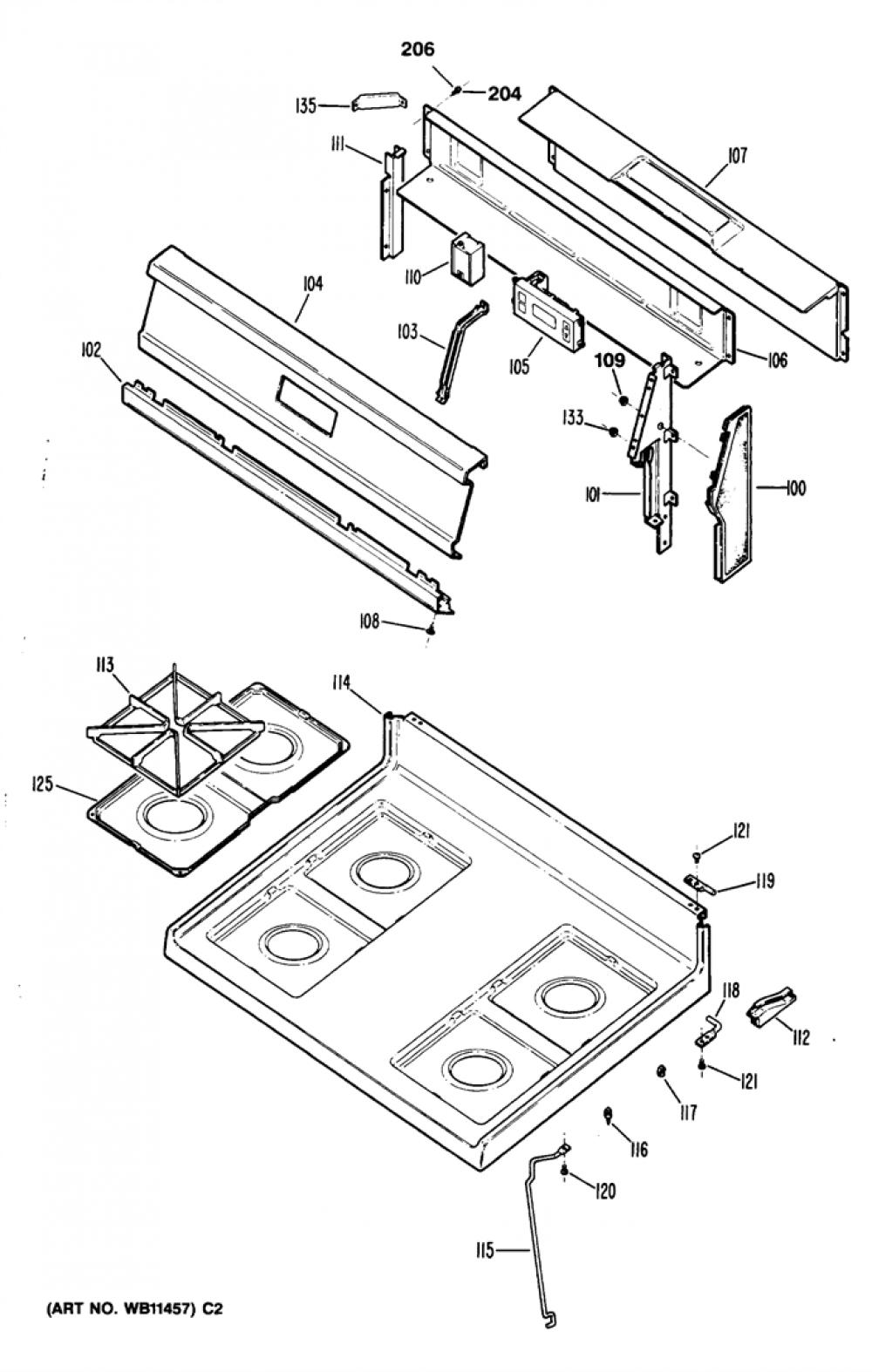 206
204
135
111
107
110
104
103
105
106
102
109
133
101
100
108
113
114
125
121
119
118
112
121
117
116
120
115
(ART NO. WB11457) C2