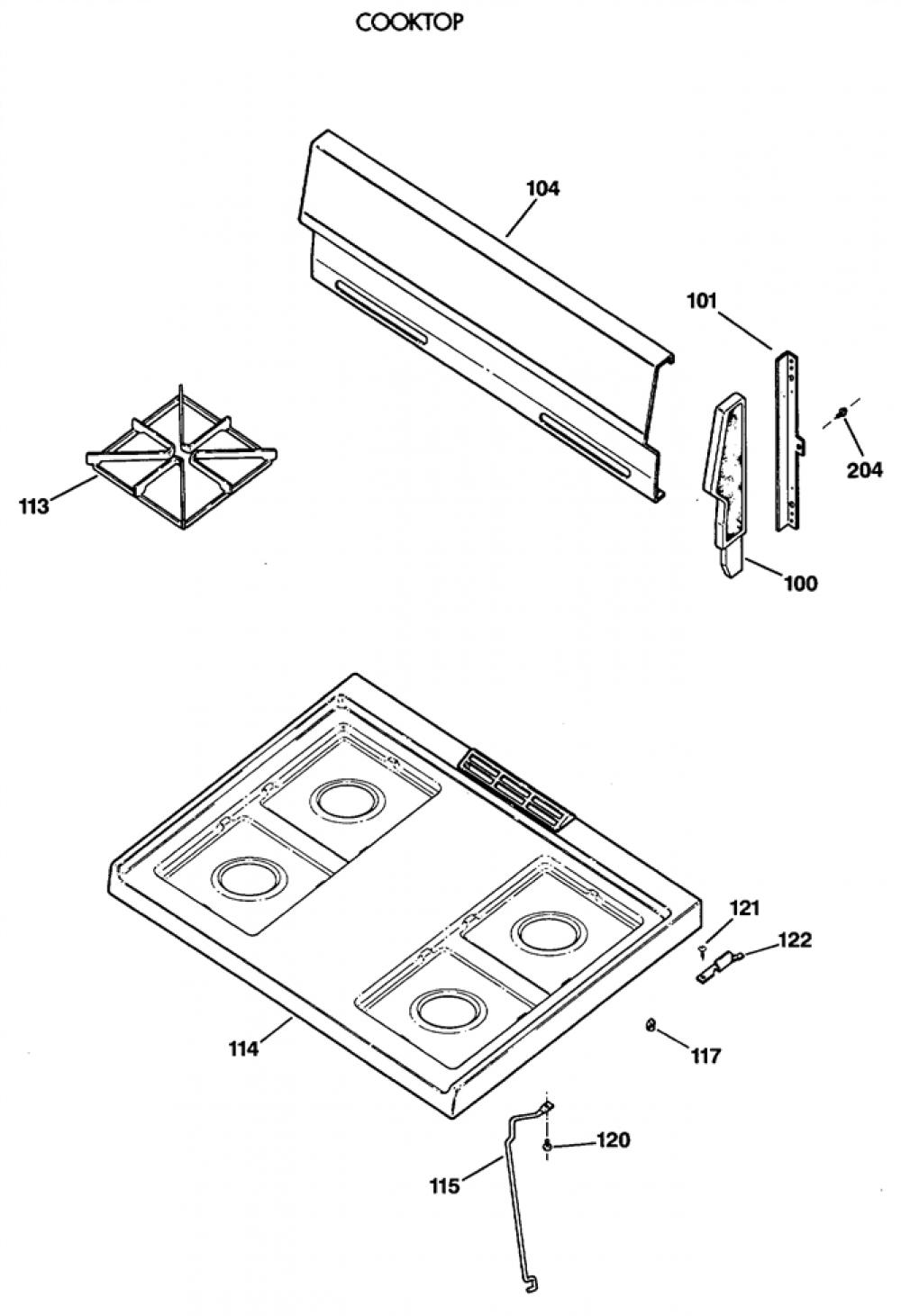 COOKTOP

104

101

204

113

100

121

122

114

117

120

115