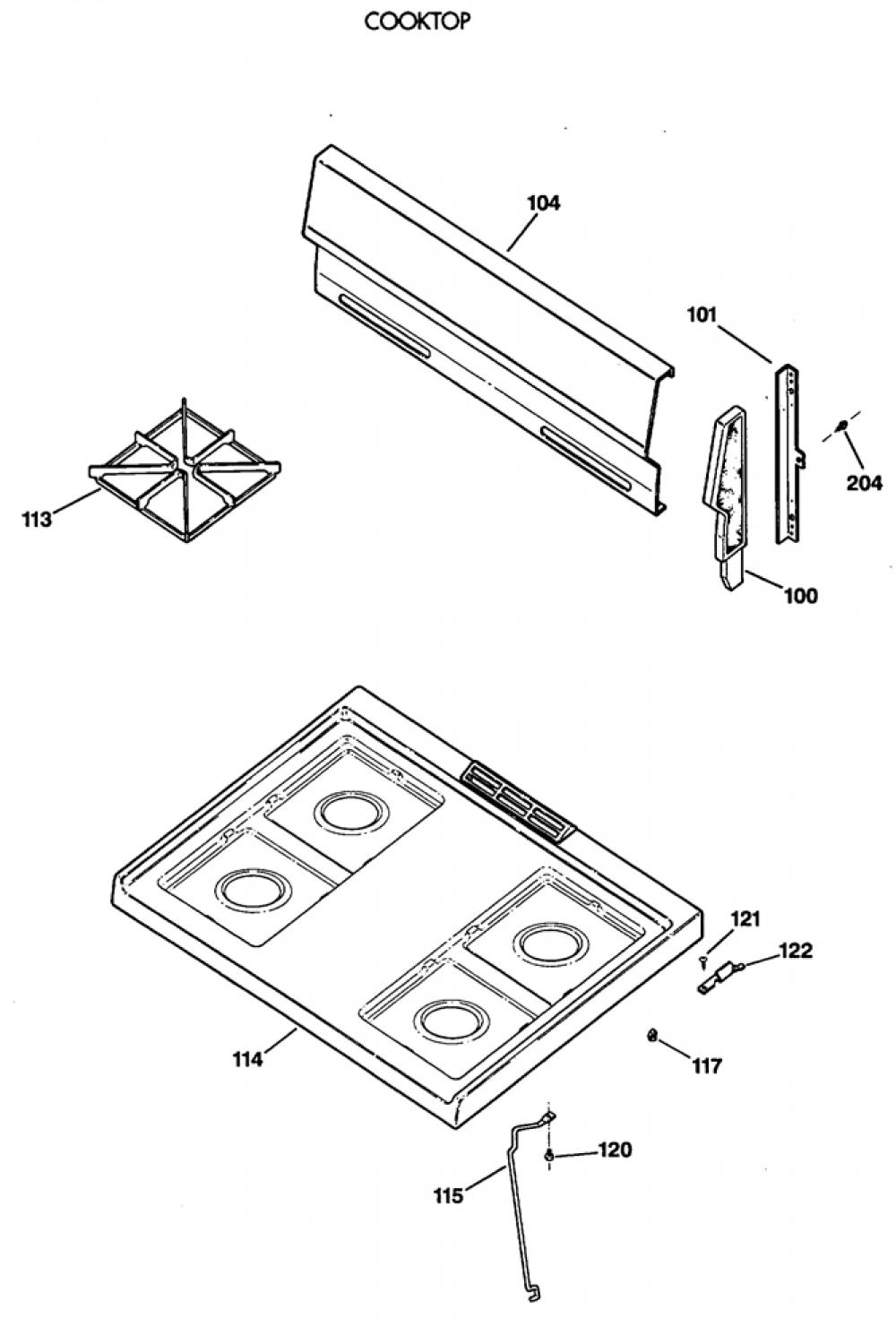 COOKTOP

104

101

204

113

100

121

122

114

117

120

115