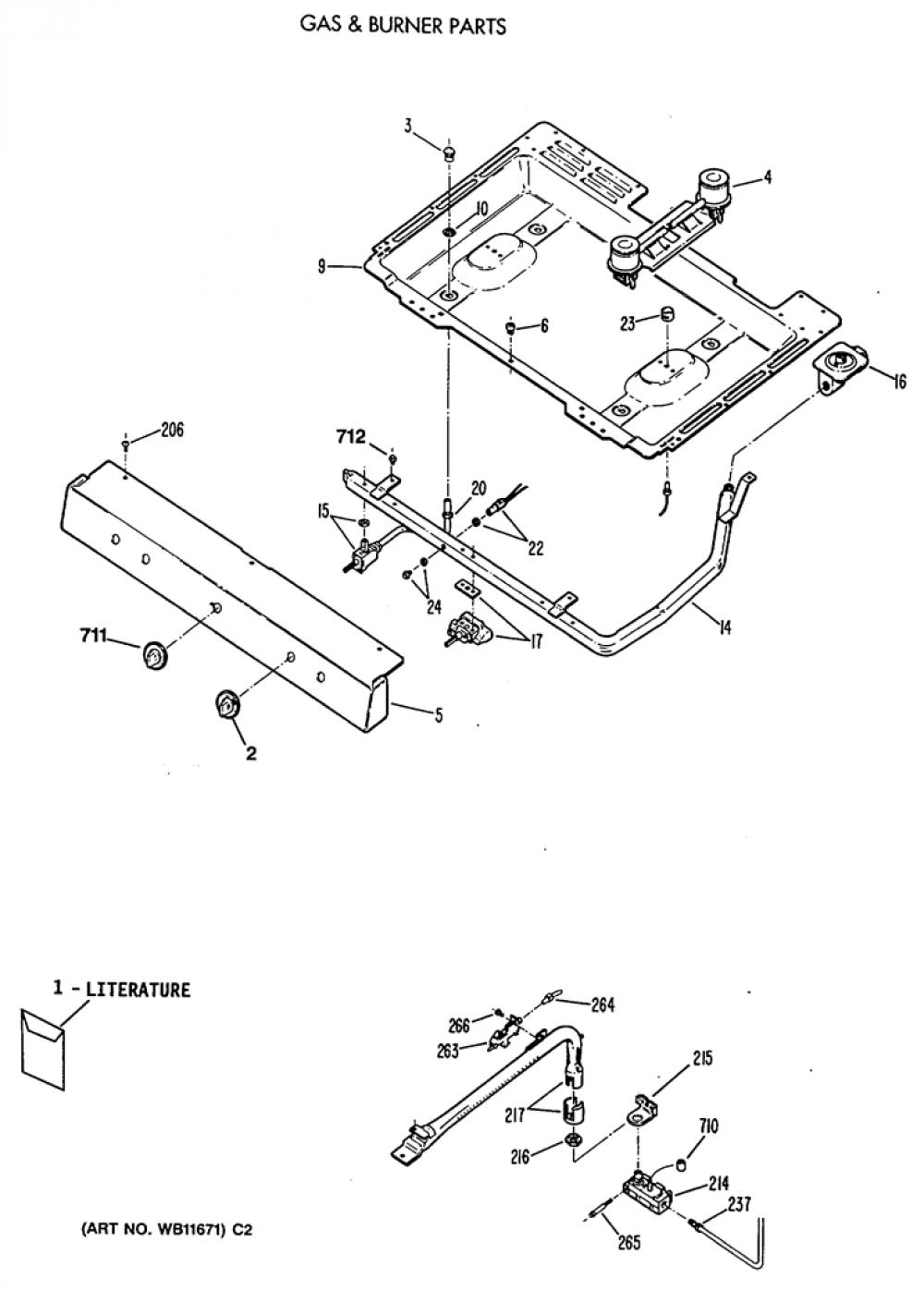 GAS & BURNER PARTS

3
4
10
9
6
23
16
206
712
20
15
22
24
17
14
711
5
2

1 - LITERATURE

264
266
263
215
217
710
216
214
237
265

(ART NO. WB11671) C2