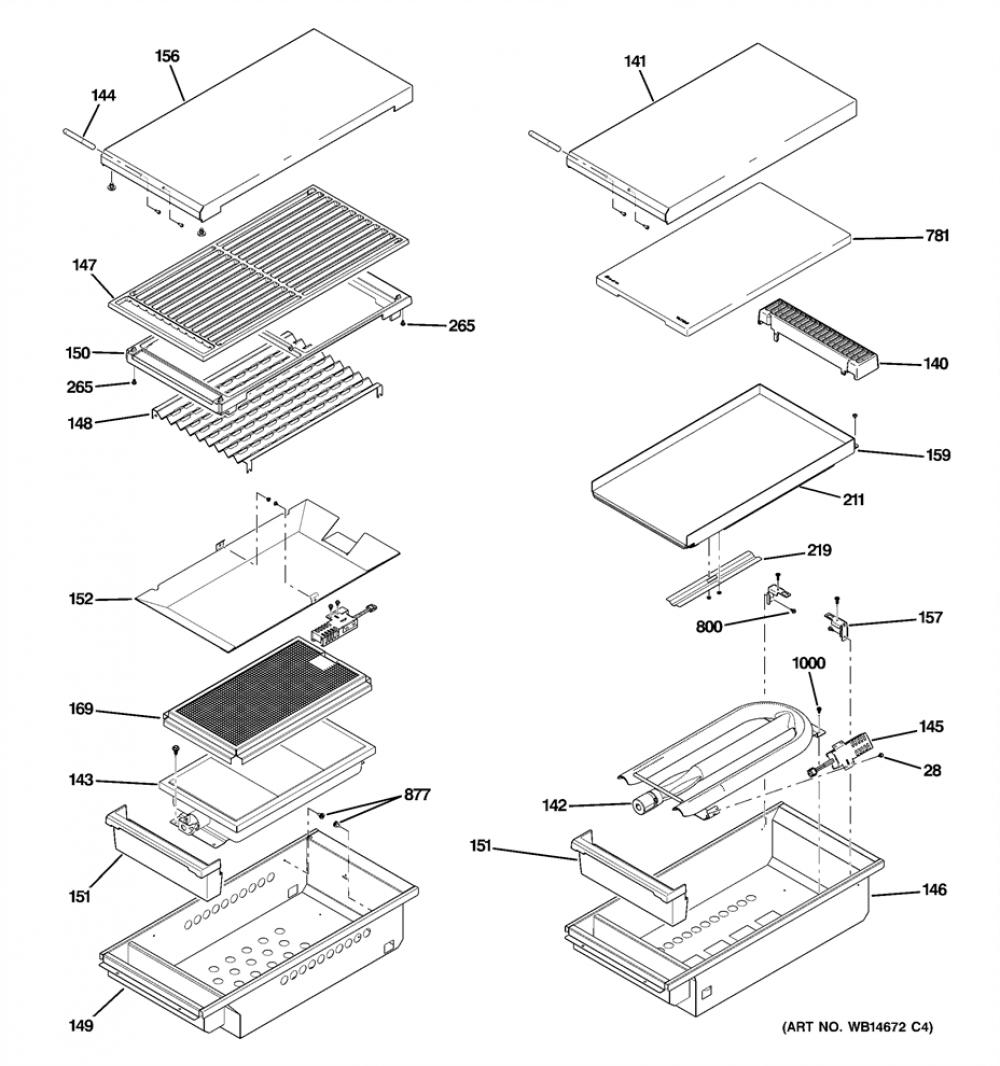 156
144
147
265
150
265
148
152
169
143
877
151
149
141
781
140
159
211
219
800
157
1000
145
28
142
151
146
(ART NO. WB14672 C4)