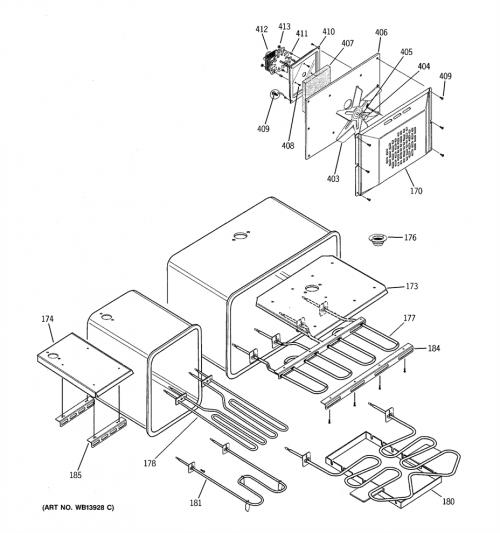 412
413
411
410
407
406
405
404
409
409
408
403
170
176
173
177
184
174
185
178
181
180
(ART NO. WB13928 C)