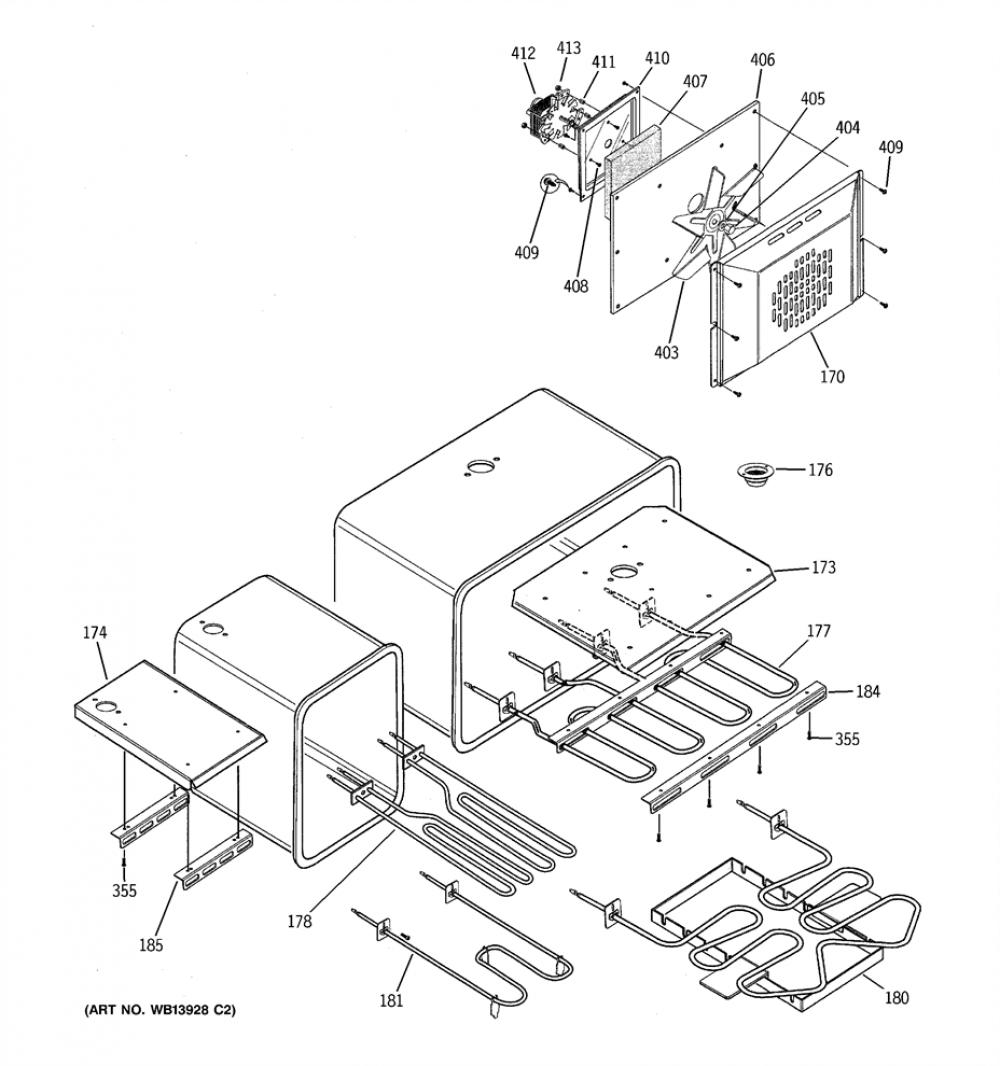 412
413
411
410
407
406
405
404
409
409
408
403
170
176
173
177
184
355
174
355
185
178
181
180
(ART NO. WB13928 C2)