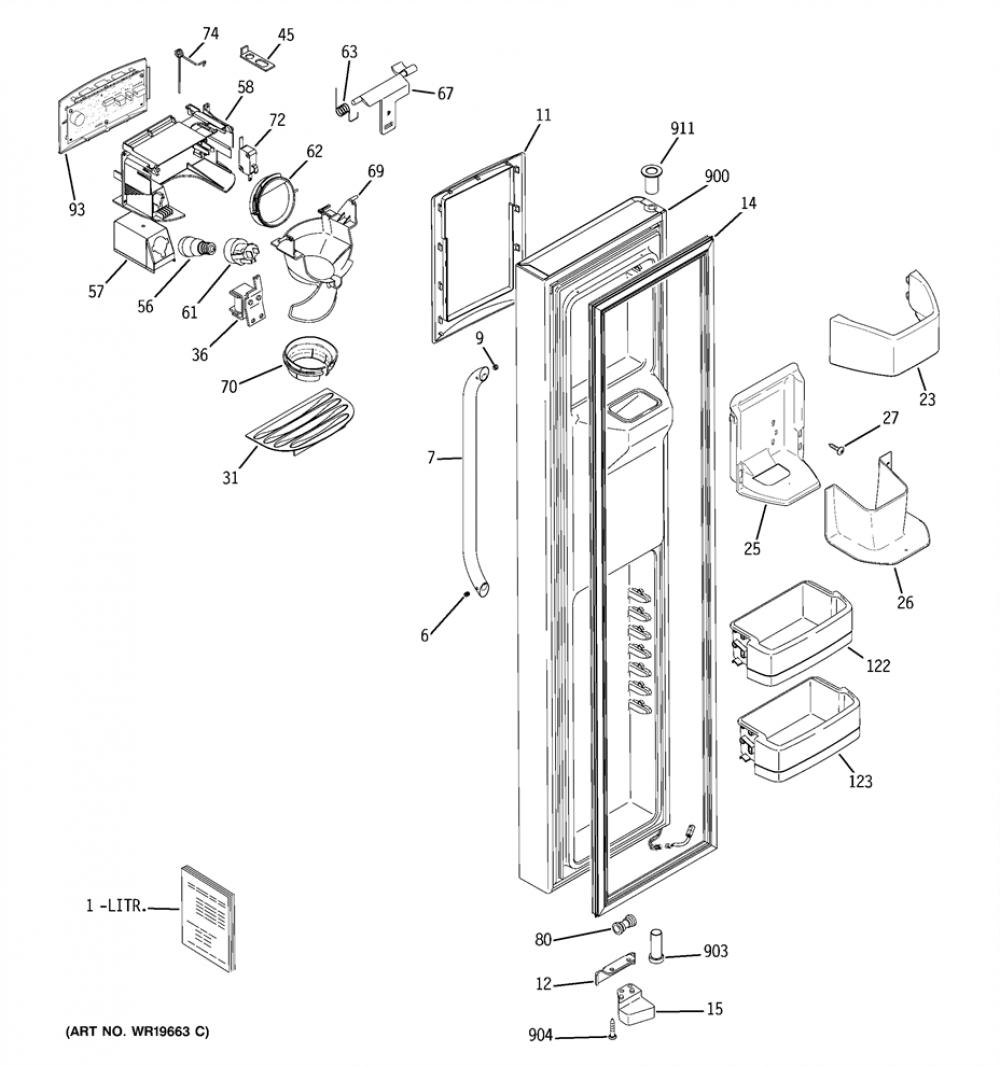 74
45
63
67
58
72
62
69
93
57
56
61
36
70
31
11
911
900
14
9
7
6
23
27
25
26
122
123
1 -LITR.
80
903
12
15
904
(ART NO. WR19663 C)