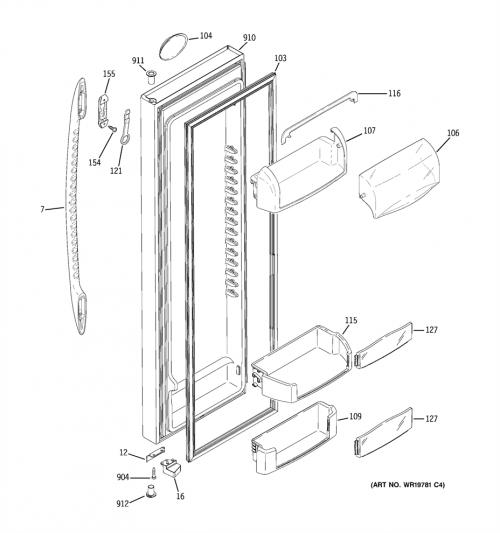 104
910
911
103
155
116
107
106
154
121
7
115
127
109
127
12
904
16
912
(ART NO. WR19781 C4)