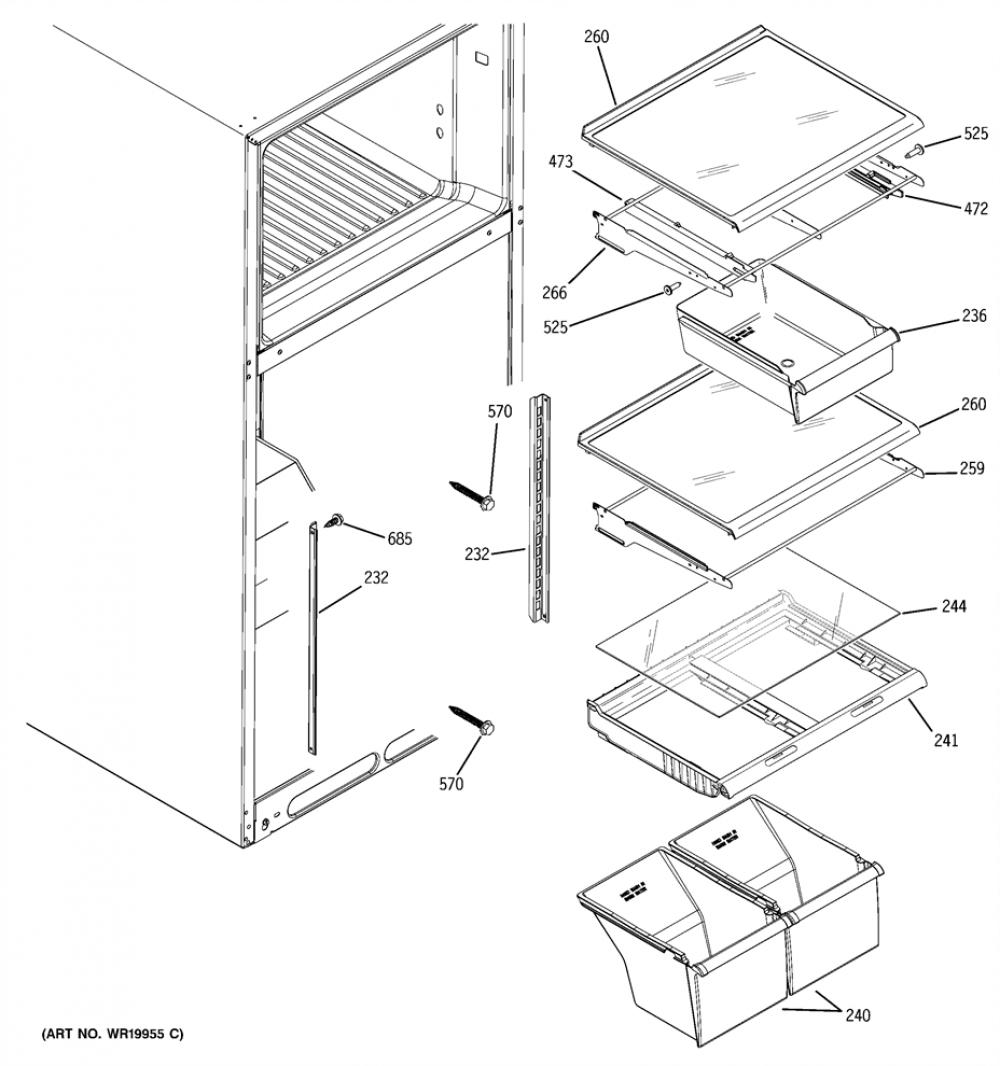 260
525
473
472
266
525
236
570
260
259
685
232
232
244
241
570
240
(ART NO. WR19955 C)