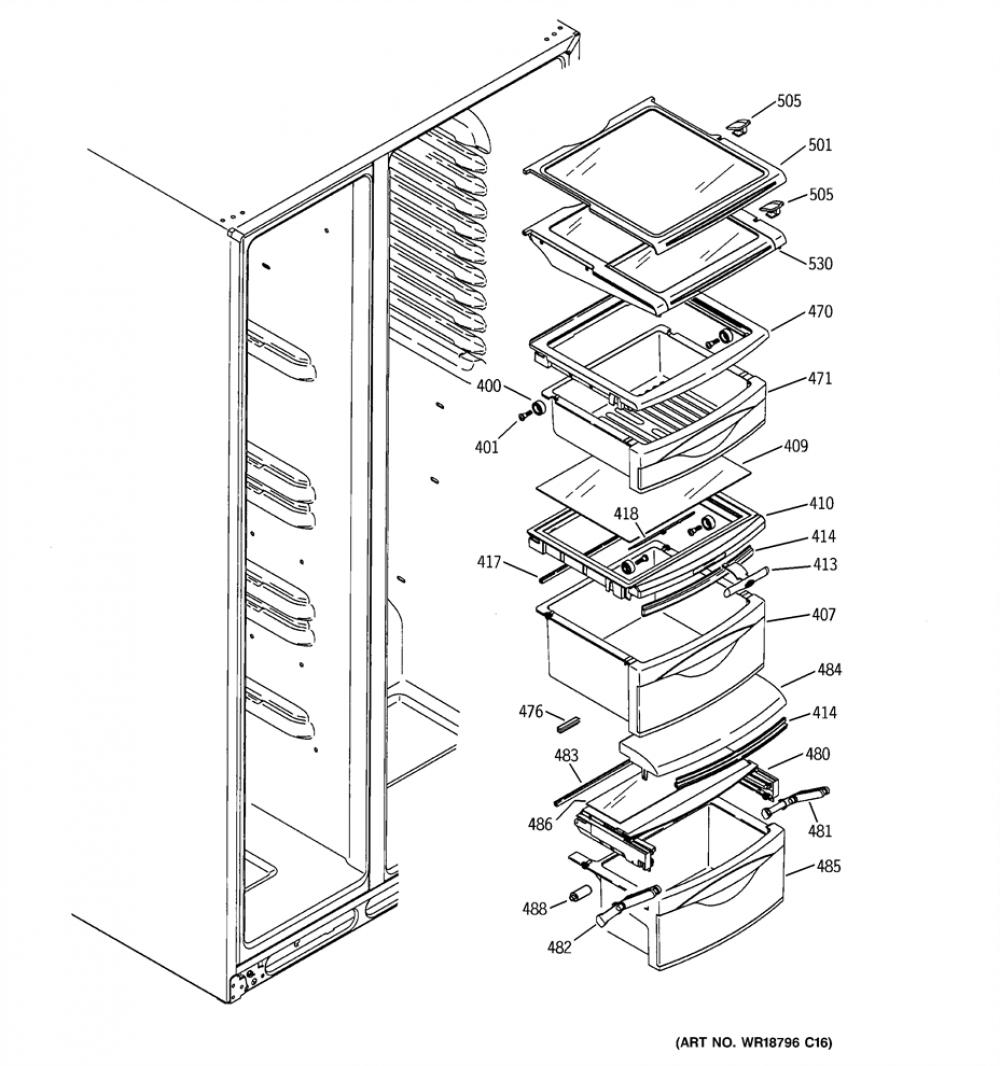 505
501
505
530
470
471
400
401
409
410
418
414
417
413
407
484
476
414
483
480
486
481
485
488
482

(ART NO. WR18796 C16)