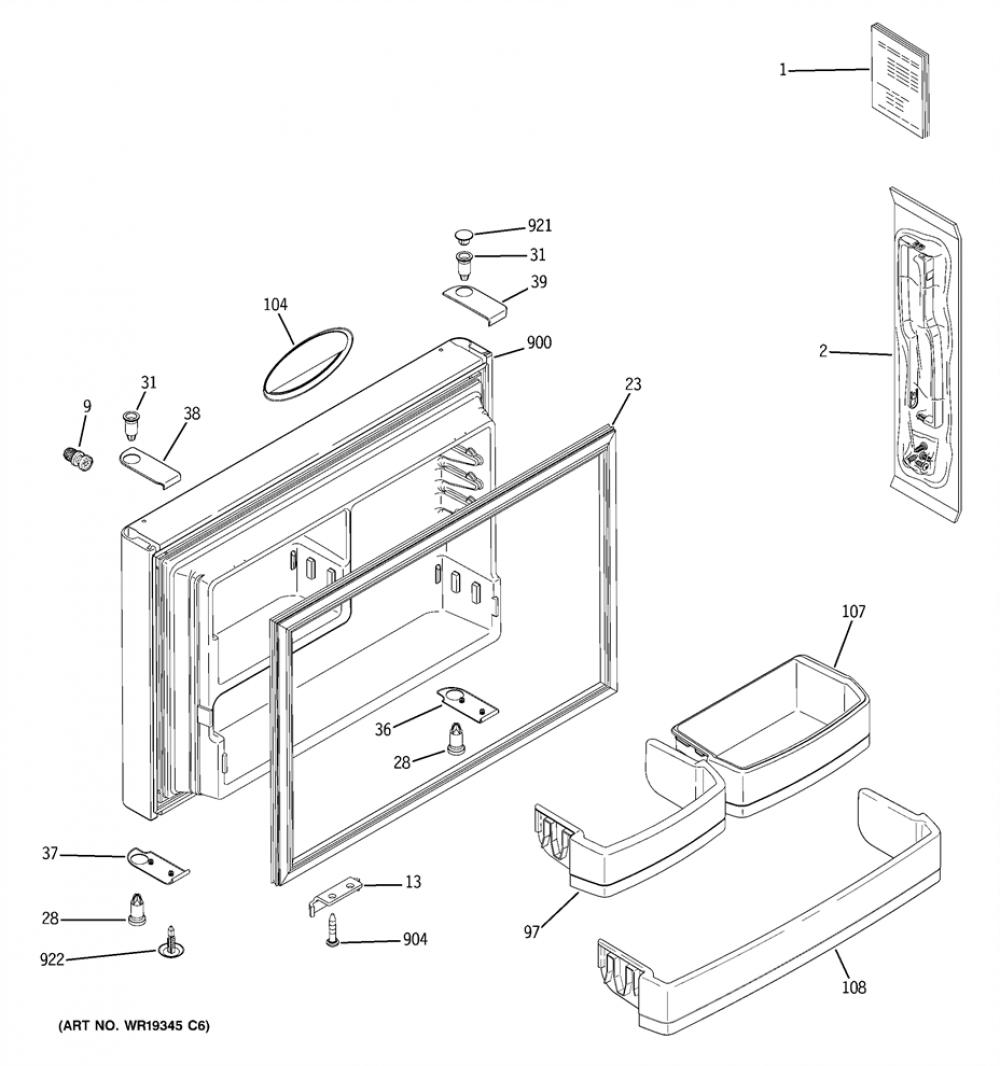 1

921

31

39

104

900

2

31

9

38

23

107

36

28

37

13

28

97

922

904

108

(ART NO. WR19345 C6)