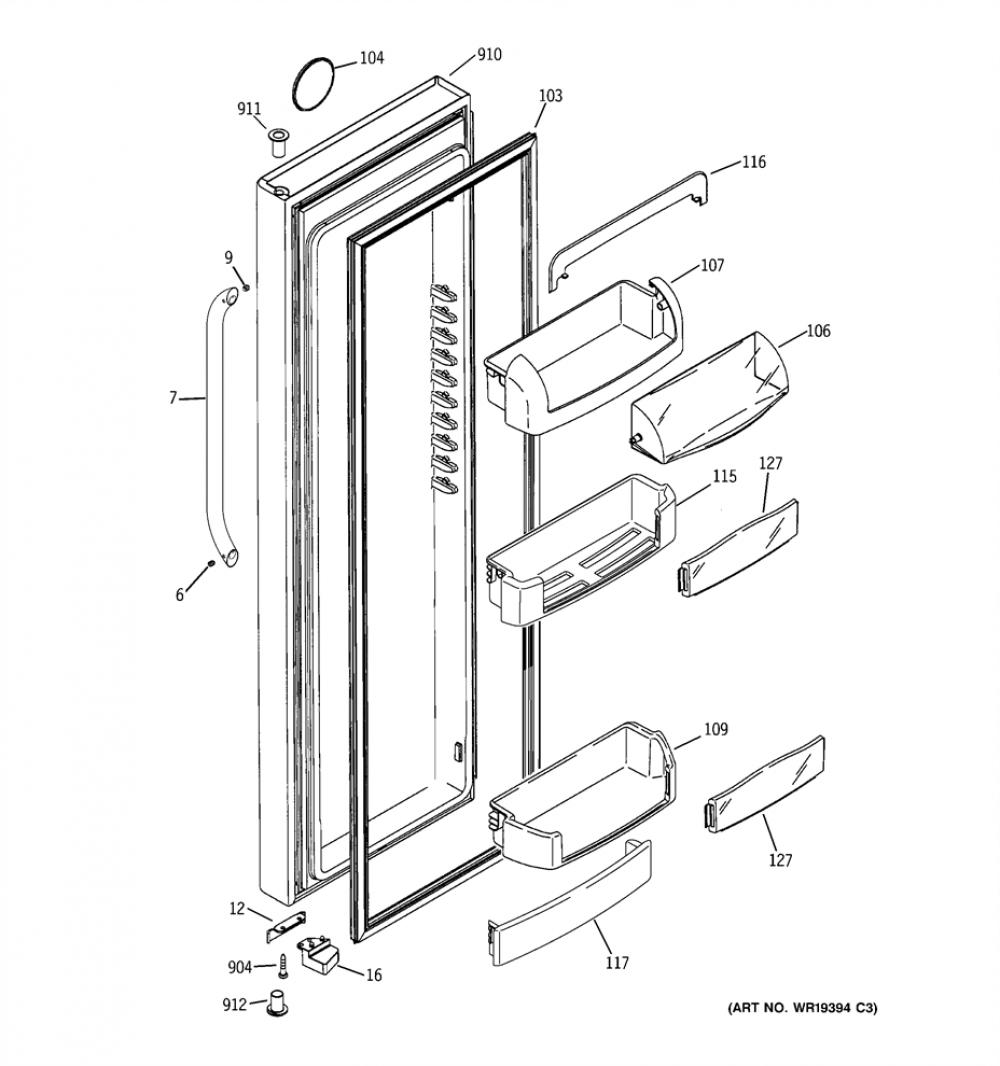 104
910
911
103
116
9
107
106
7
115
127
6
109
127
12
117
904
16
912
(ART NO. WR19394 C3)