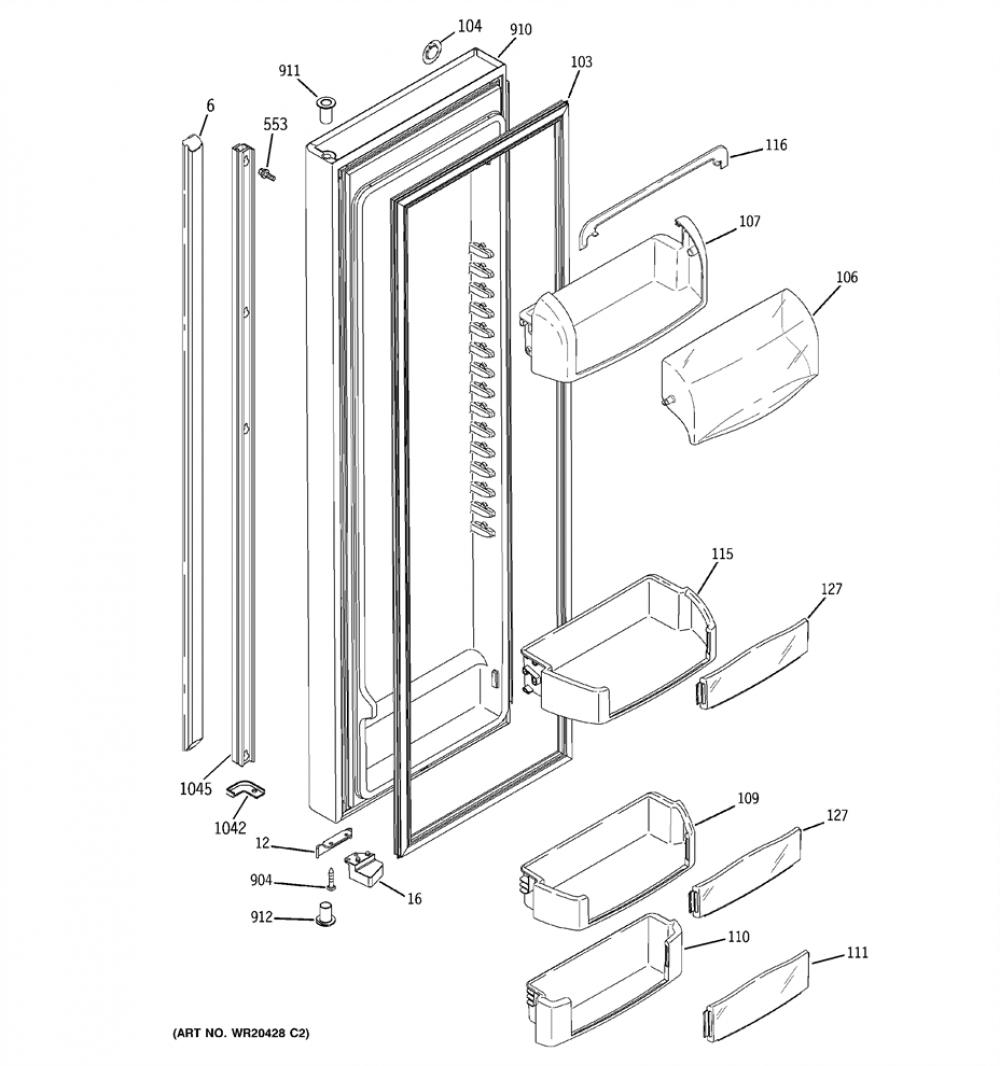 104
910
911
103
6
553
116
107
106
115
127
1045
1042
109
127
12
904
16
912
110
111
(ART NO. WR20428 C2)