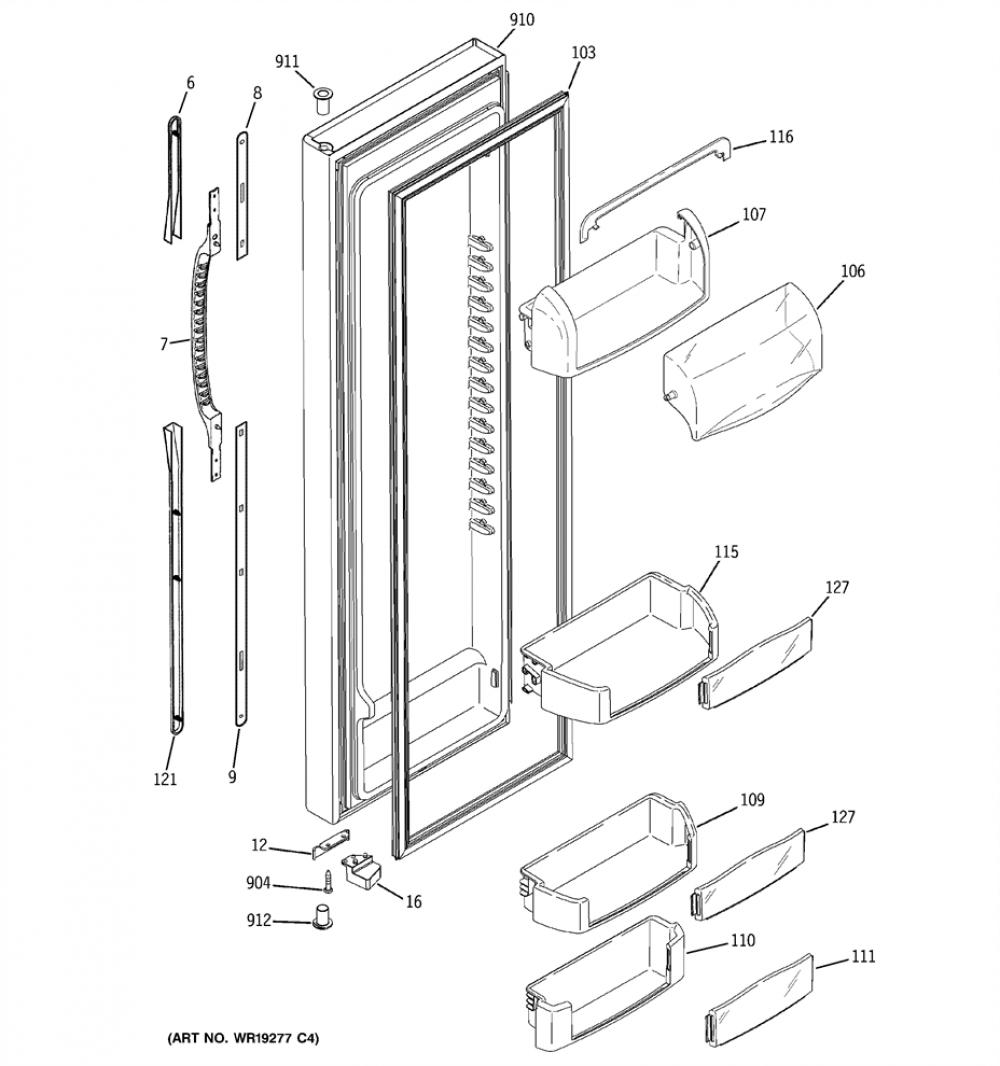 910
911
103
6
8
116
107
106
7
115
127
121
9
109
127
12
904
16
912
110
111
(ART NO. WR19277 C4)