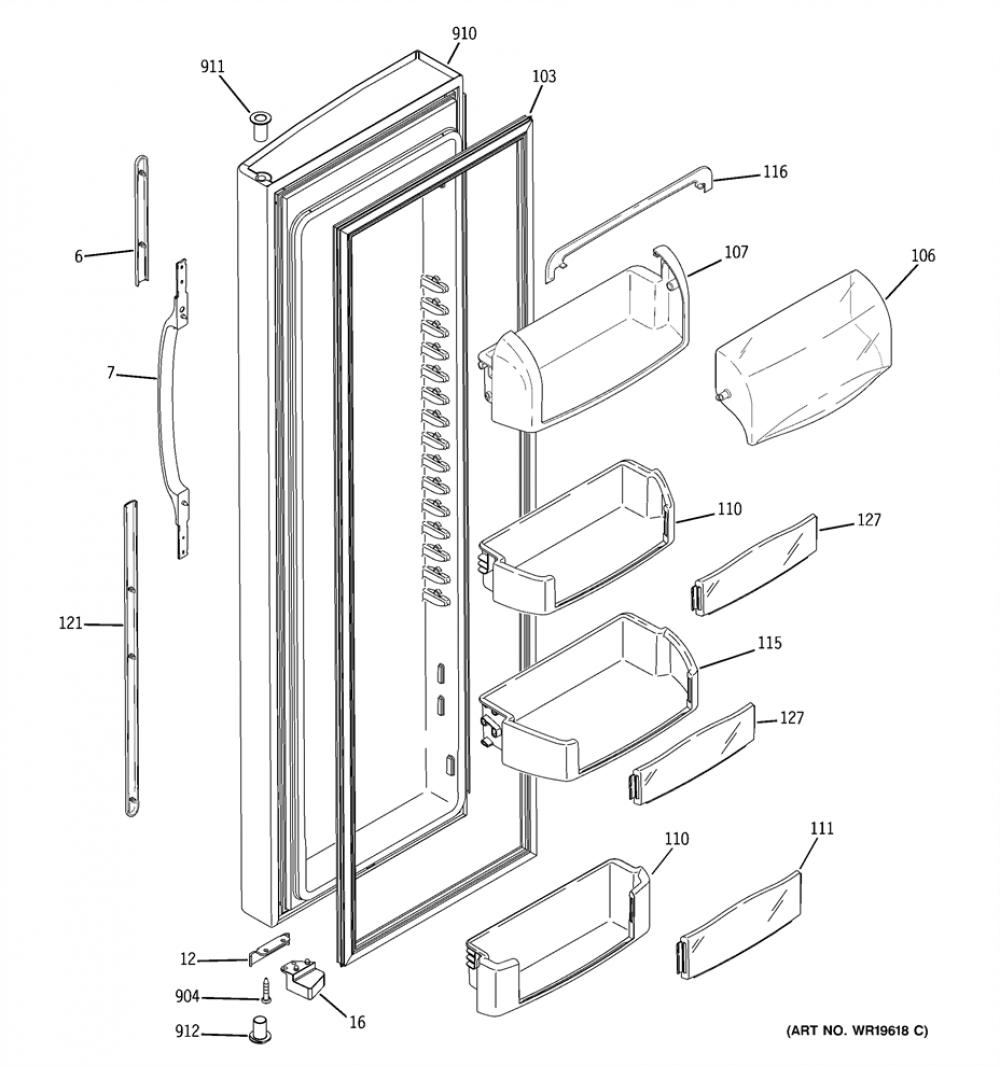 910
911
103
116
6
107
106
7
110
127
121
115
127
110
111
12
904
16
912
(ART NO. WR19618 C)