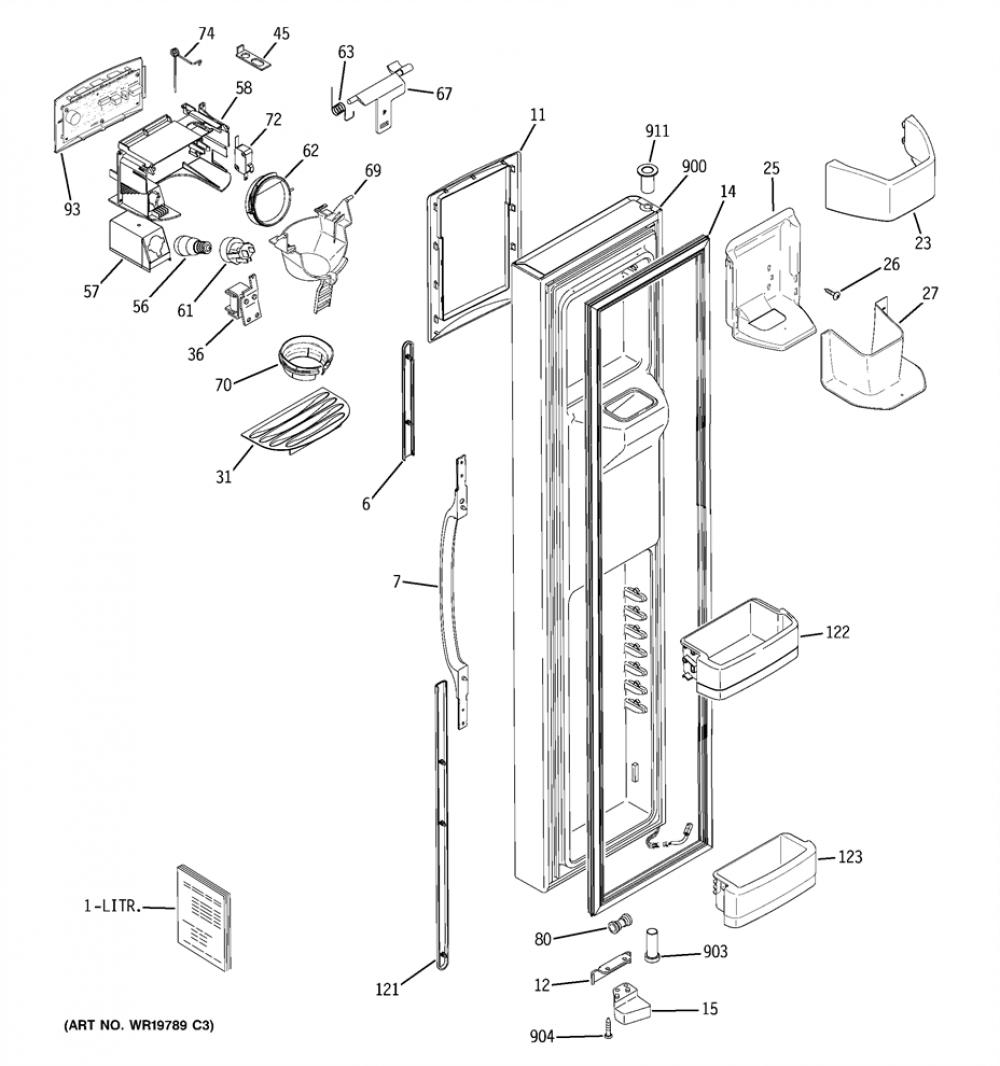 74
45
63
67
58
72
62
69
93
57
56
61
36
70
31
11
911
900
14
25
23
26
27
6
7
122
123
1-LITR.
121
80
903
12
15
904
(ART NO. WR19789 C3)