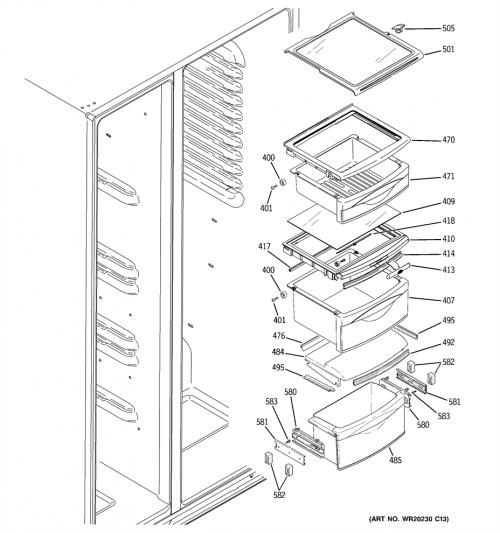 505
501
470
400
471
401
409
418
417
410
414
413
400
407
401
495
476
492
484
582
495
580
583
581
581
583
580
485
582
(ART NO. WR20230 C13)