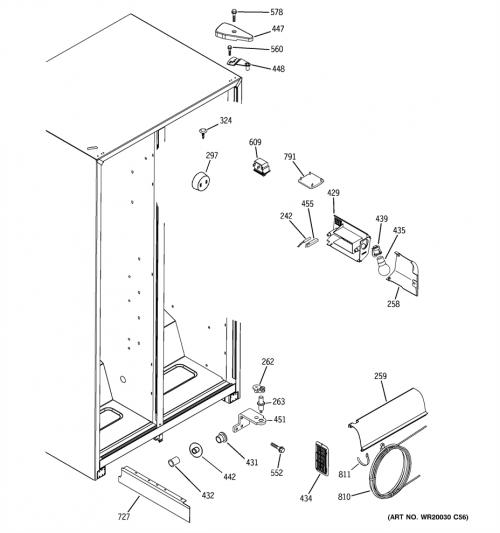 578
447
560
448
324
609
297
791
429
455
242
439
435
258
262
263
451
259
431
442
552
432
434
811
810
727
(ART NO. WR20030 C56)