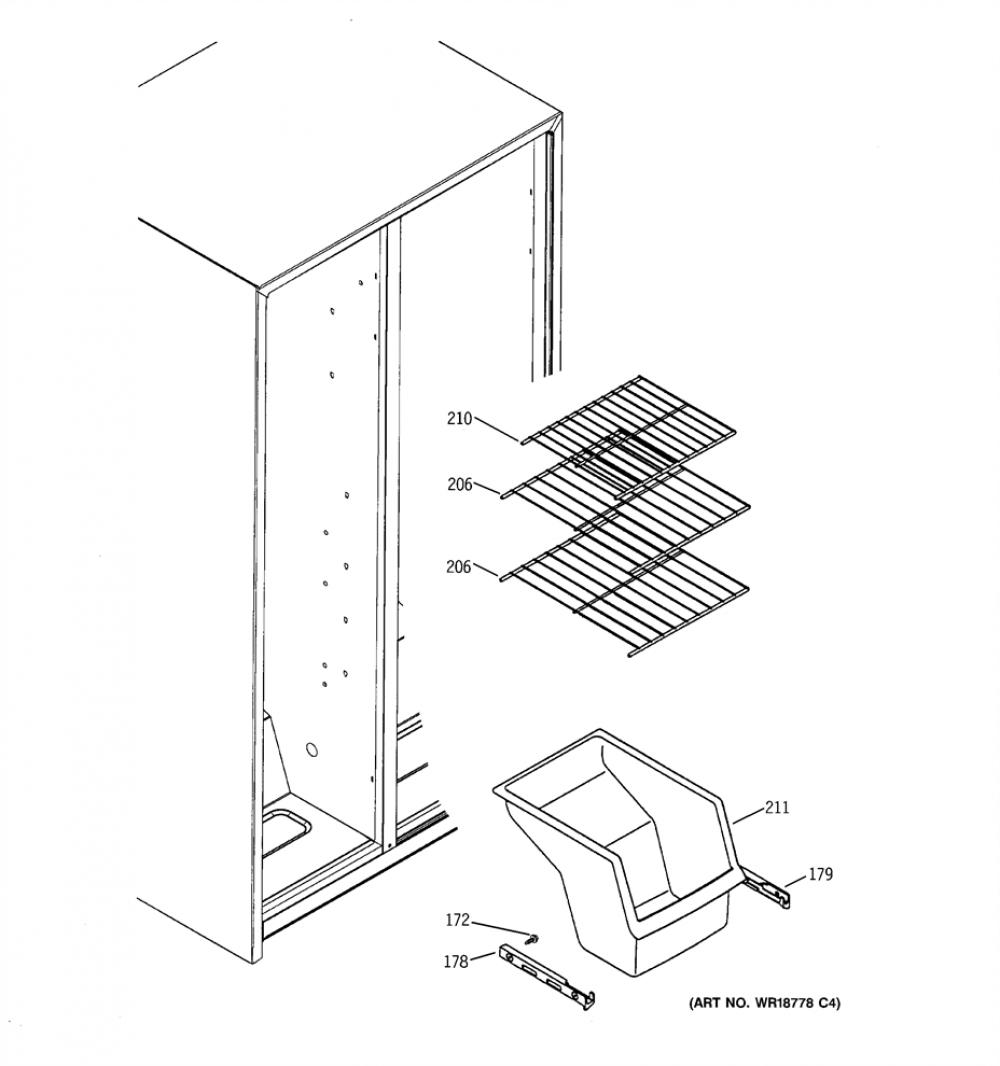 210
206
206
211
179
172
178
(ART NO. WR18778 C4)