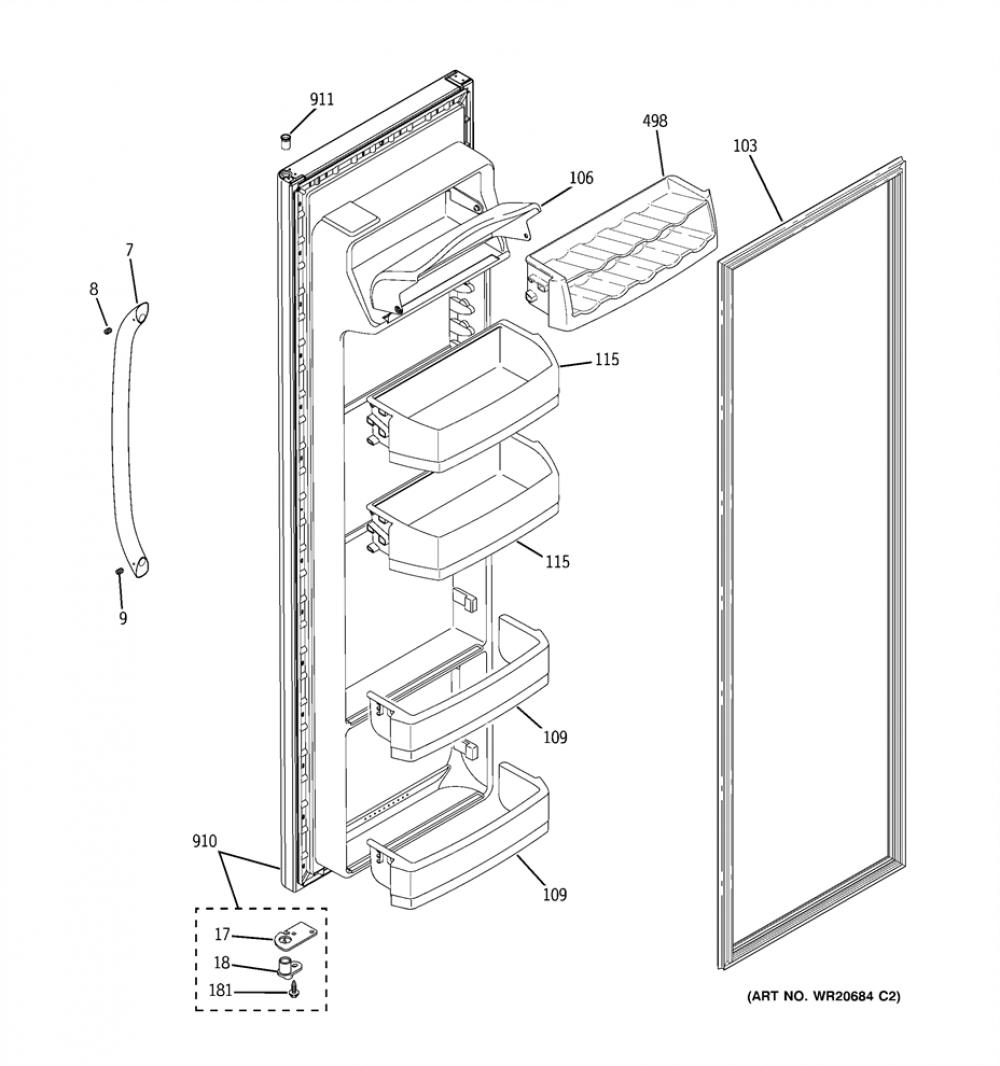 911

498

103

106

7

8

115

115

9

109

910

109

17

18

181

(ART NO. WR20684 C2)