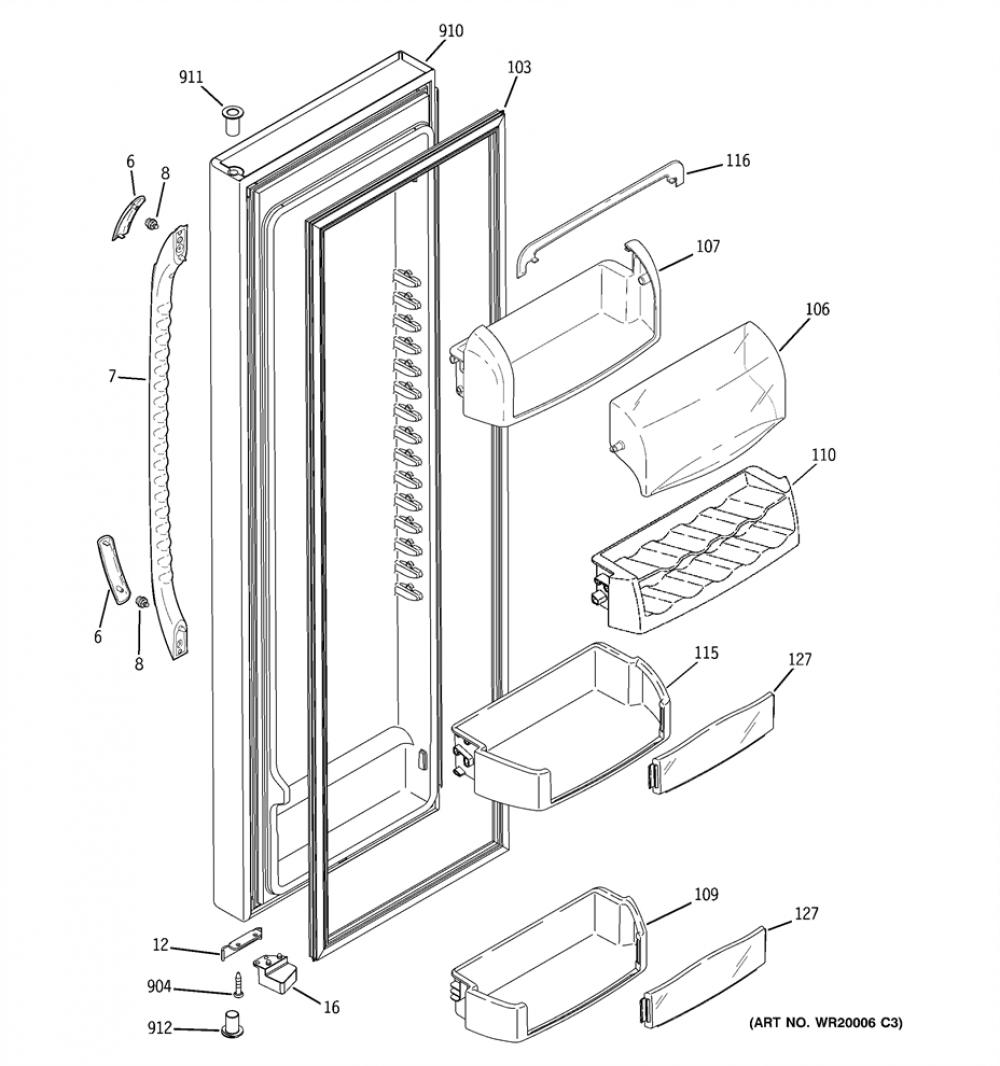 910
911
103
6
8
116
107
106
7
110
6
8
115
127
109
127
12
904
16
912
(ART NO. WR20006 C3)