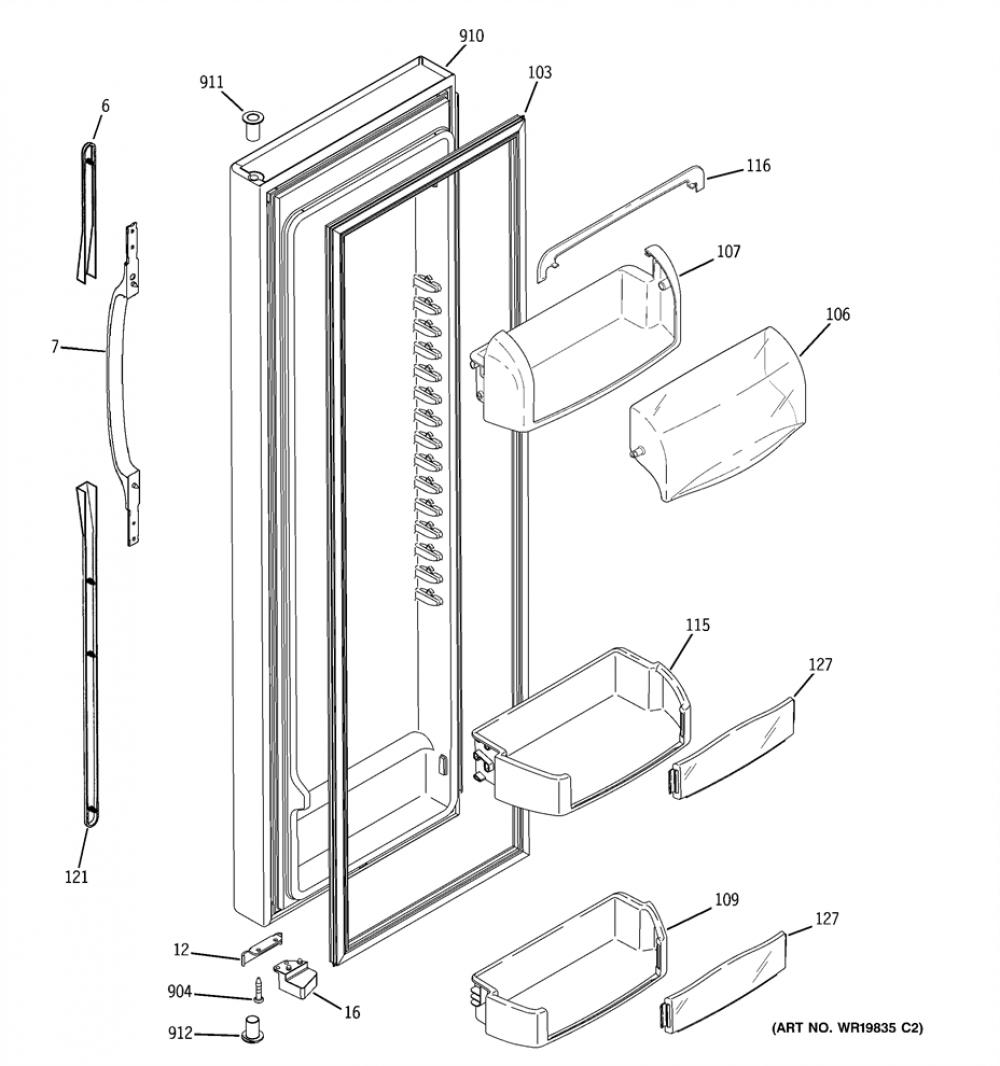 910
911
103
6
116
107
106
7
115
127
121
109
127
12
904
16
912
(ART NO. WR19835 C2)